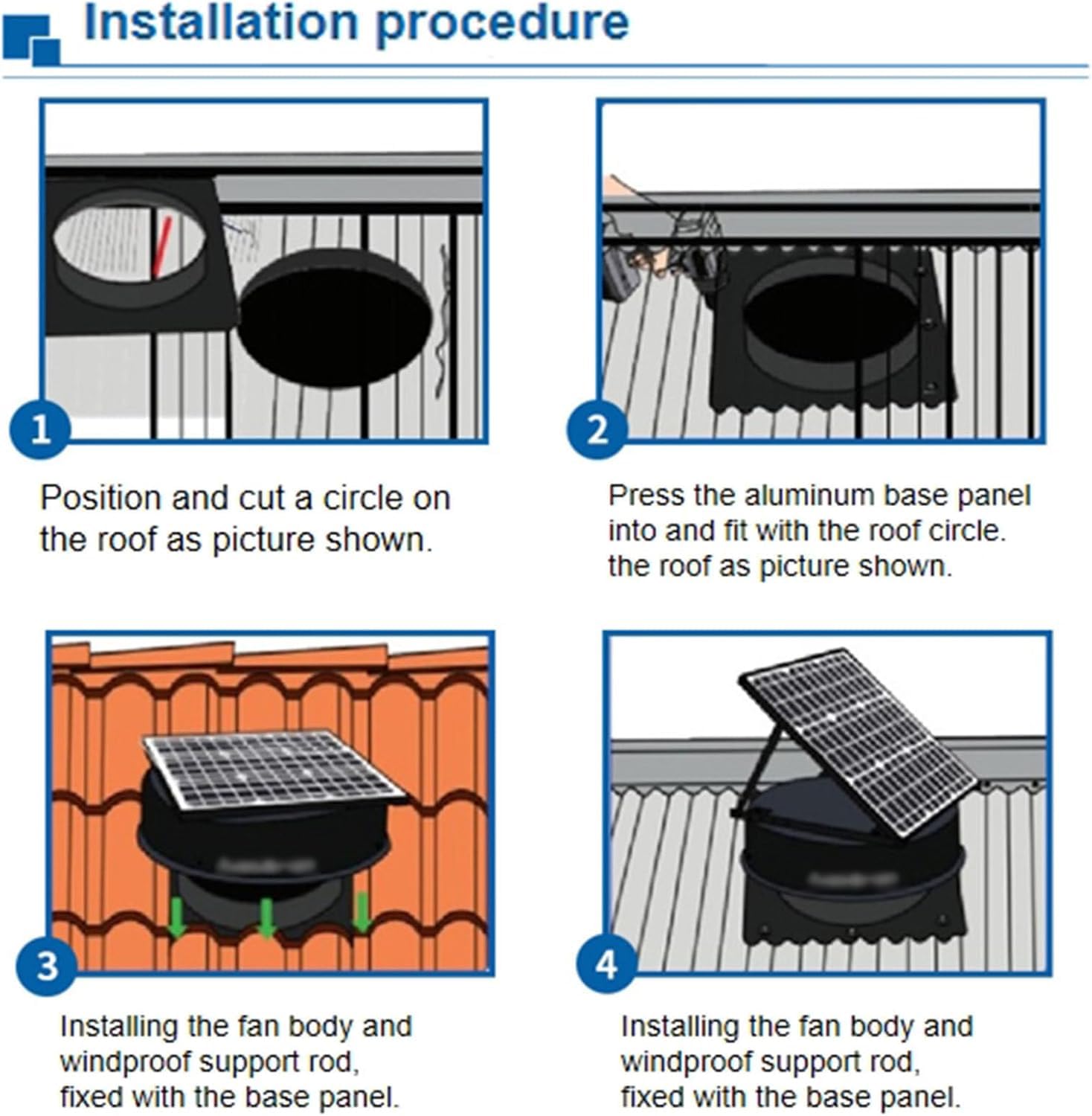 Installation procedure

1

Position and cut a circle on the roof as picture shown.

2

Press the aluminum base panel into and fit with the roof circle. the roof as picture shown.

3

Installing the fan body and windproof support rod, fixed with the base panel.

4

Installing the fan body and windproof support rod, fixed with the base panel.