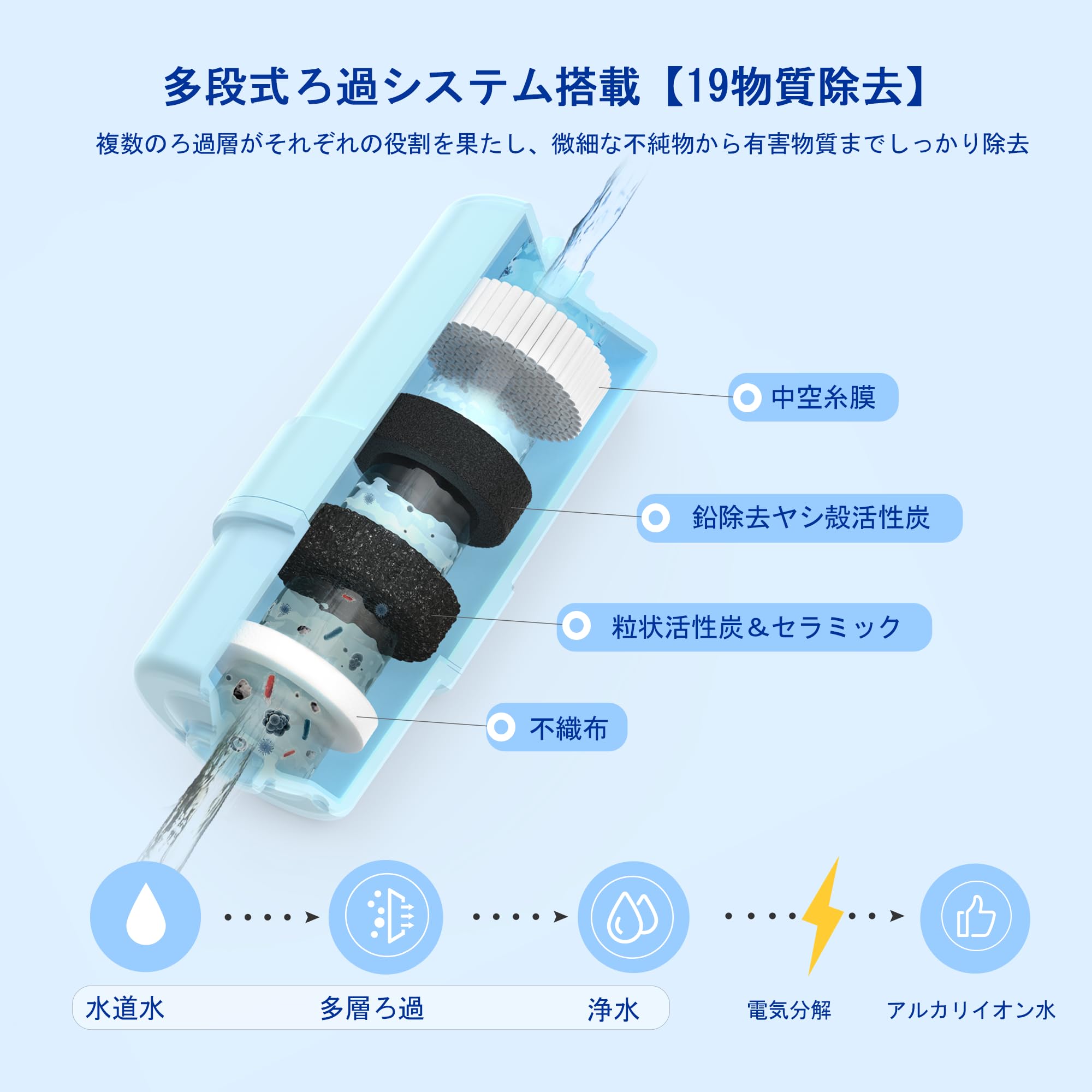 多段式ろ過システム搭載【19物質除去】

複数のろ過層がそれぞれの役割を果たし、微細な不純物から有害物質までしっかり除去

中空糸膜

鉛除去ヤシ殻活性炭

粒状活性炭＆セラミック

不織布

水道水

多層ろ過

浄水

電気分解

アルカリイオン水