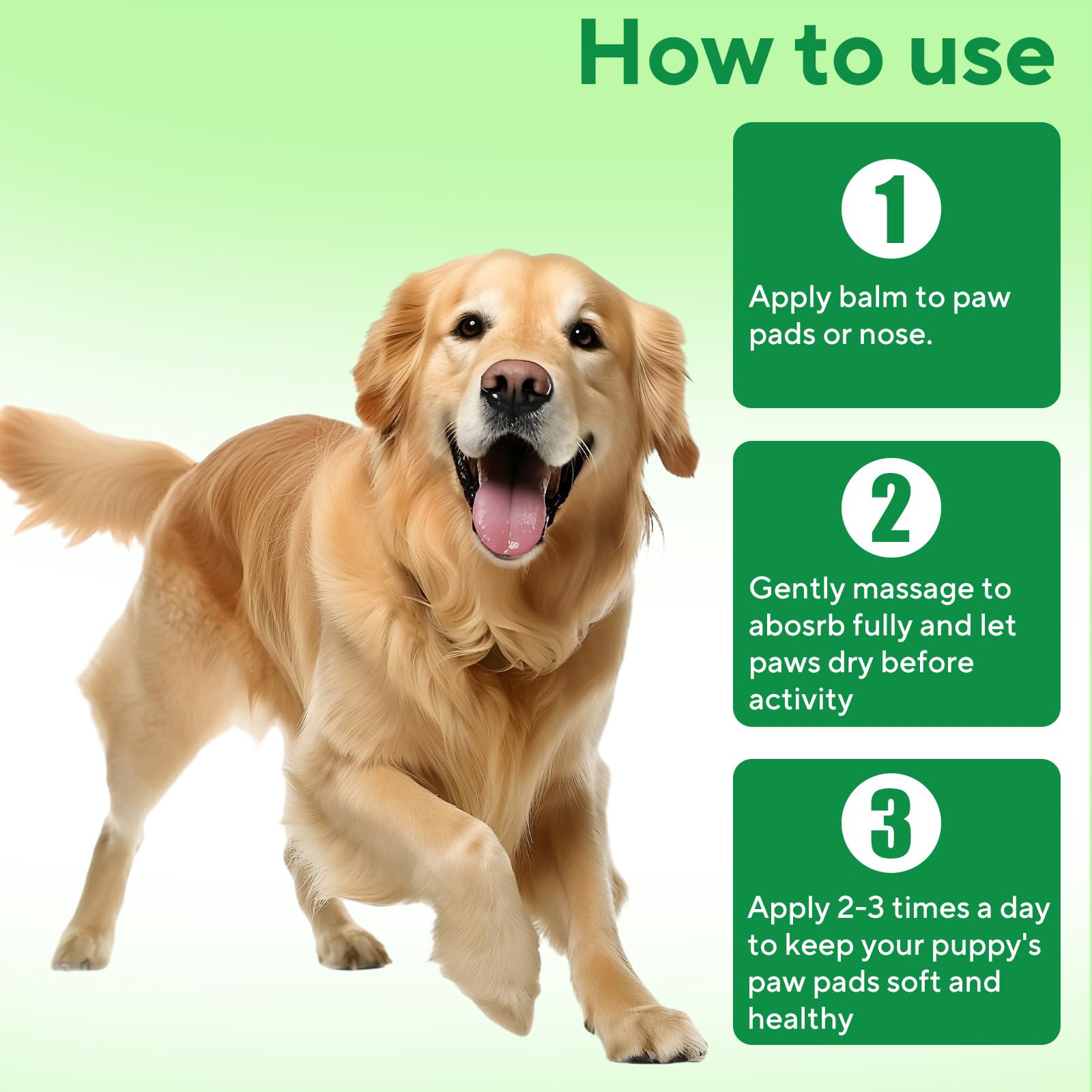 How to use

1

Apply balm to paw pads or nose.

2

Gently massage to abosrb fully and let paws dry before activity

3

Apply 2-3 times a day to keep your puppy's paw pads soft and healthy