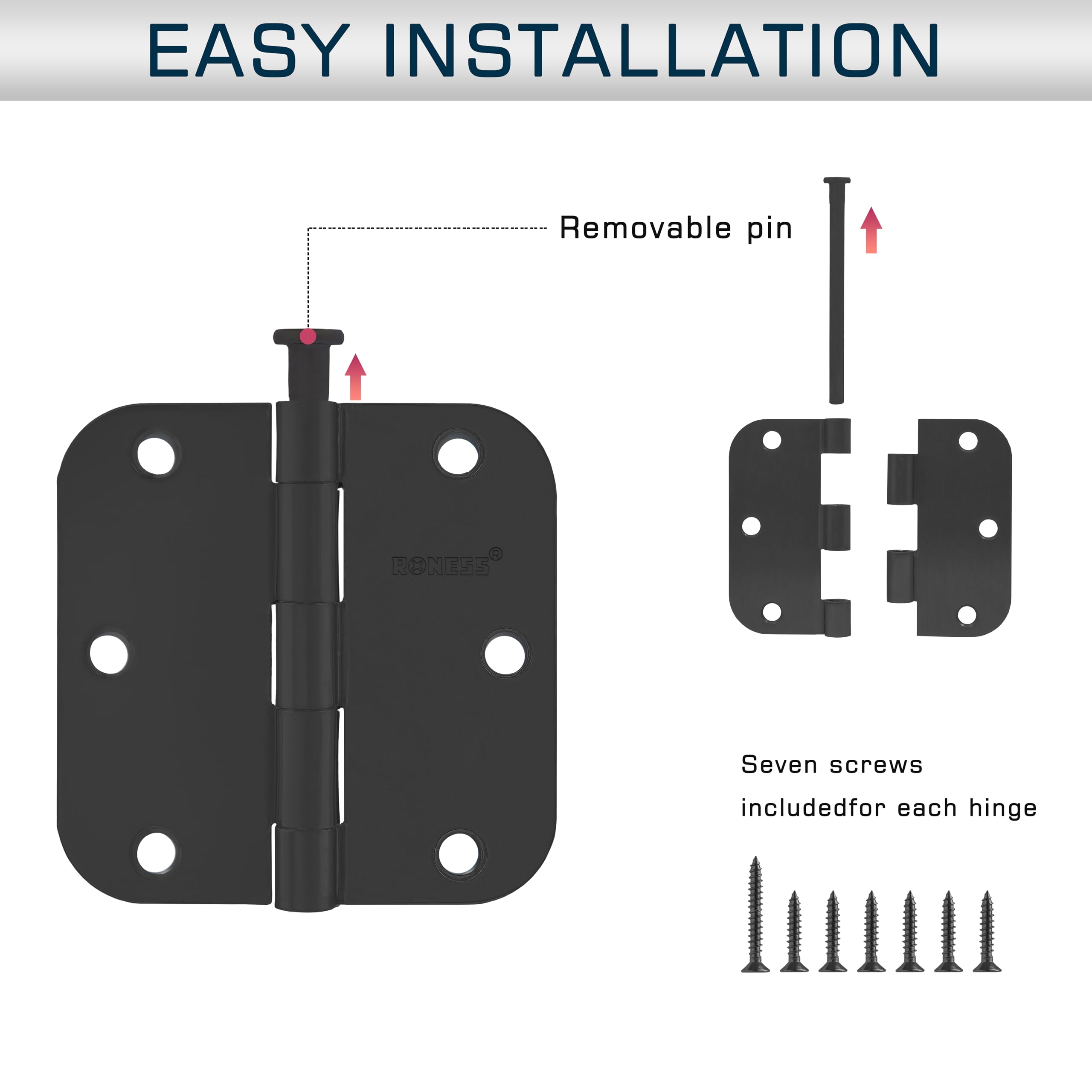 EASY INSTALLATION

Removable pin

RONESS®

Seven screws includedfor each hinge