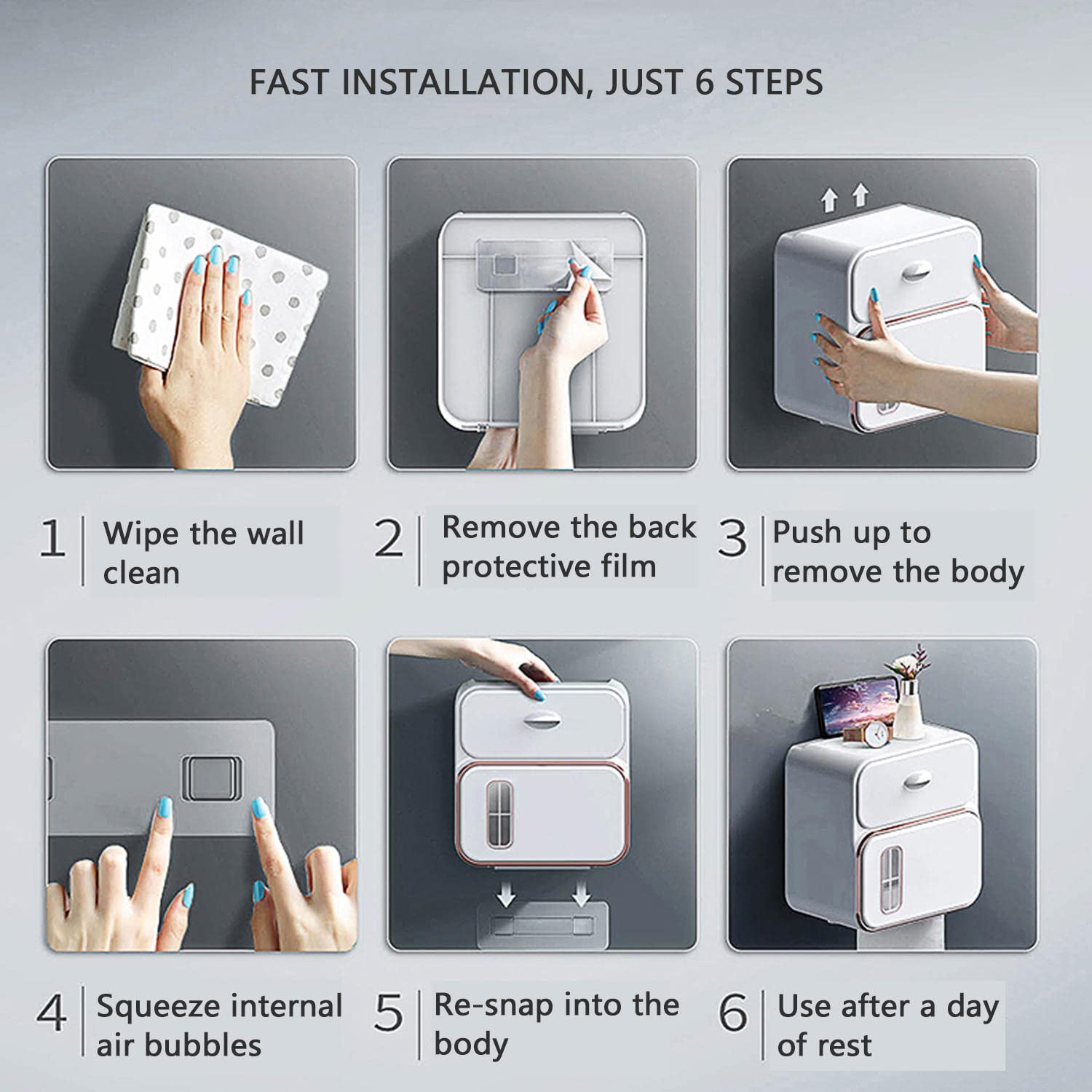 FAST INSTALLATION, JUST 6 STEPS

1 Wipe the wall clean

2 Remove the back protective film

3 Push up to remove the body

4 Squeeze internal air bubbles

5 Re-snap into the body

6 Use after a day of rest