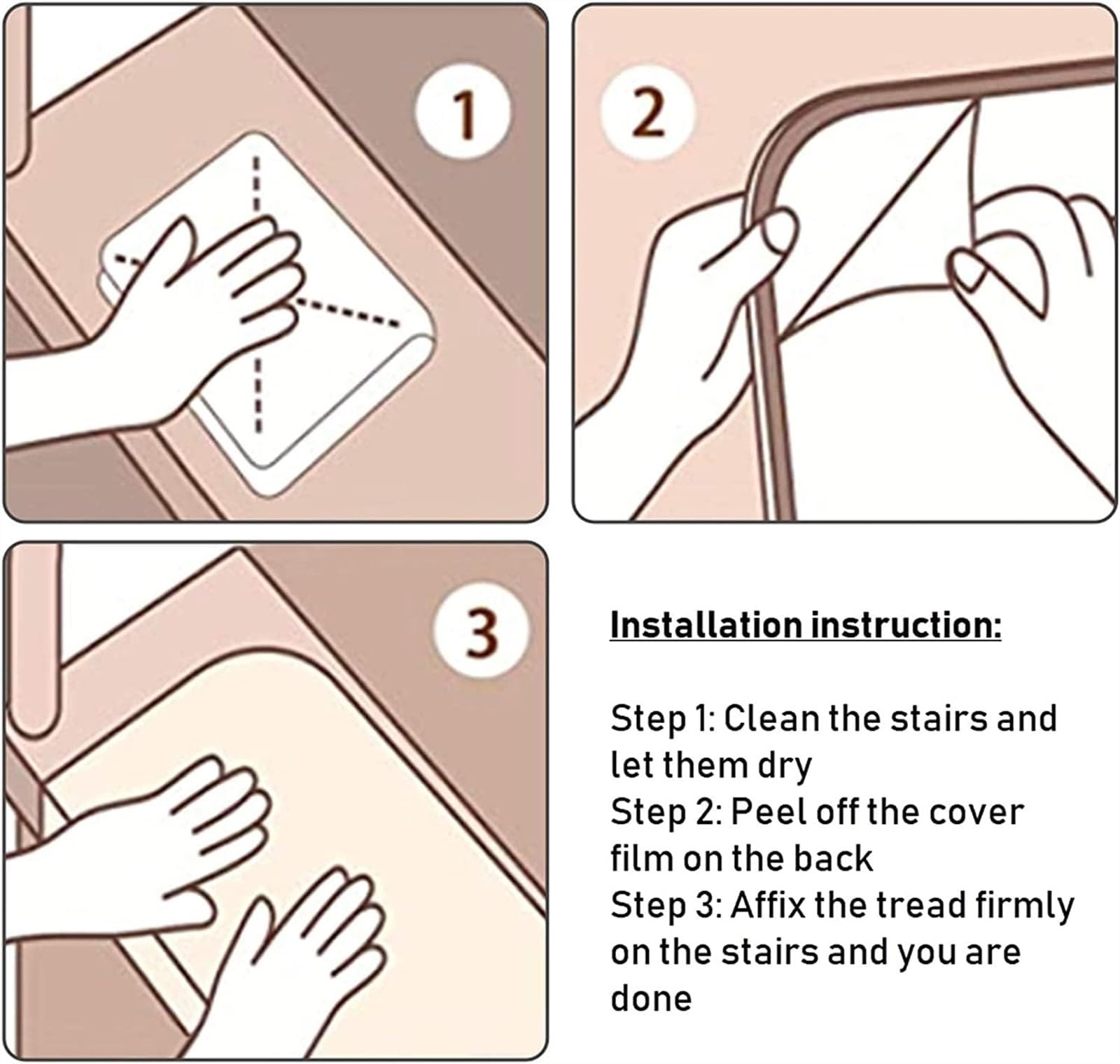 1

2

3

Installation instruction:

Step 1: Clean the stairs and let them dry
Step 2: Peel off the cover film on the back
Step 3: Affix the tread firmly on the stairs and you are done