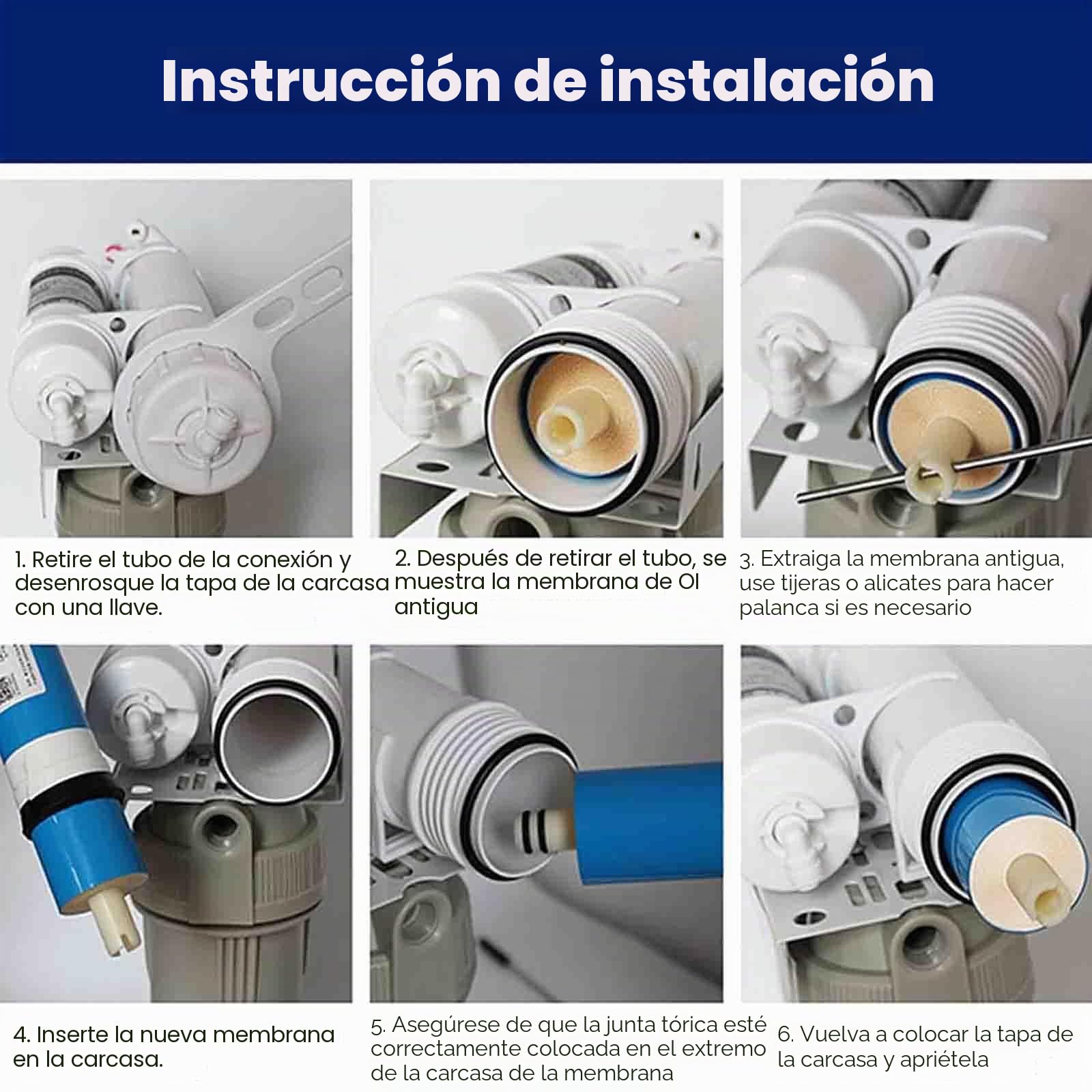 Instrucción de instalación

1. Retire el tubo de la conexión y desenrosque la tapa de la carcasa con una llave.

2. Después de retirar el tubo, se muestra la membrana de OI antigua

3. Extraiga la membrana antigua, use tijeras o alicates para hacer palanca si es necesario

4. Inserte la nueva membrana en la carcasa.

5. Asegúrese de que la junta tórica esté correctamente colocada en el extremo de la carcasa de la membrana

6. Vuelva a colocar la tapa de la carcasa y apriétela