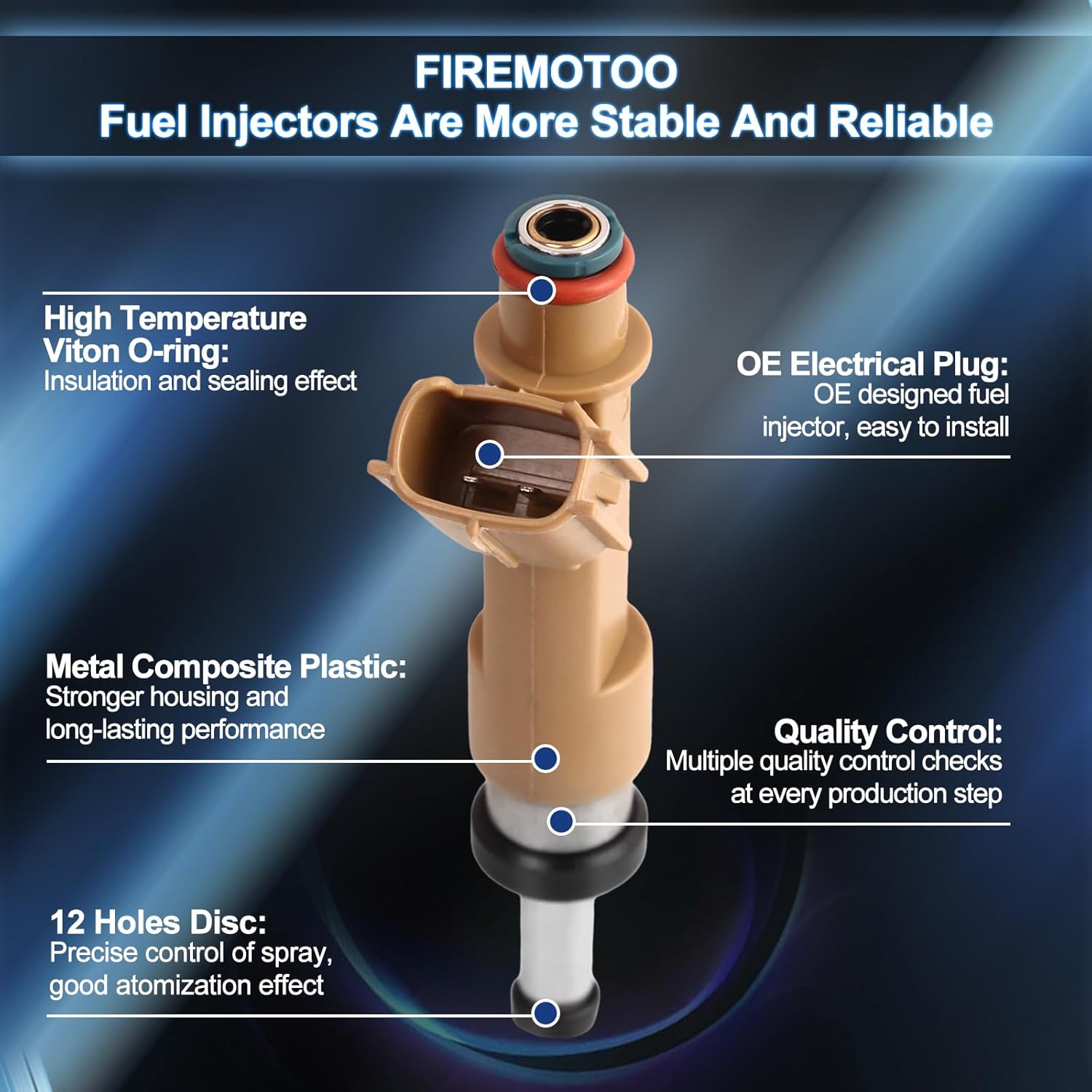 FIREMOTOO
Fuel Injectors Are More Stable And Reliable

High Temperature Viton O-ring:
Insulation and sealing effect

OE Electrical Plug:
OE designed fuel injector, easy to install

Metal Composite Plastic:
Stronger housing and long-lasting performance

Quality Control:
Multiple quality control checks at every production step

12 Holes Disc:
Precise control of spray, good atomization effect