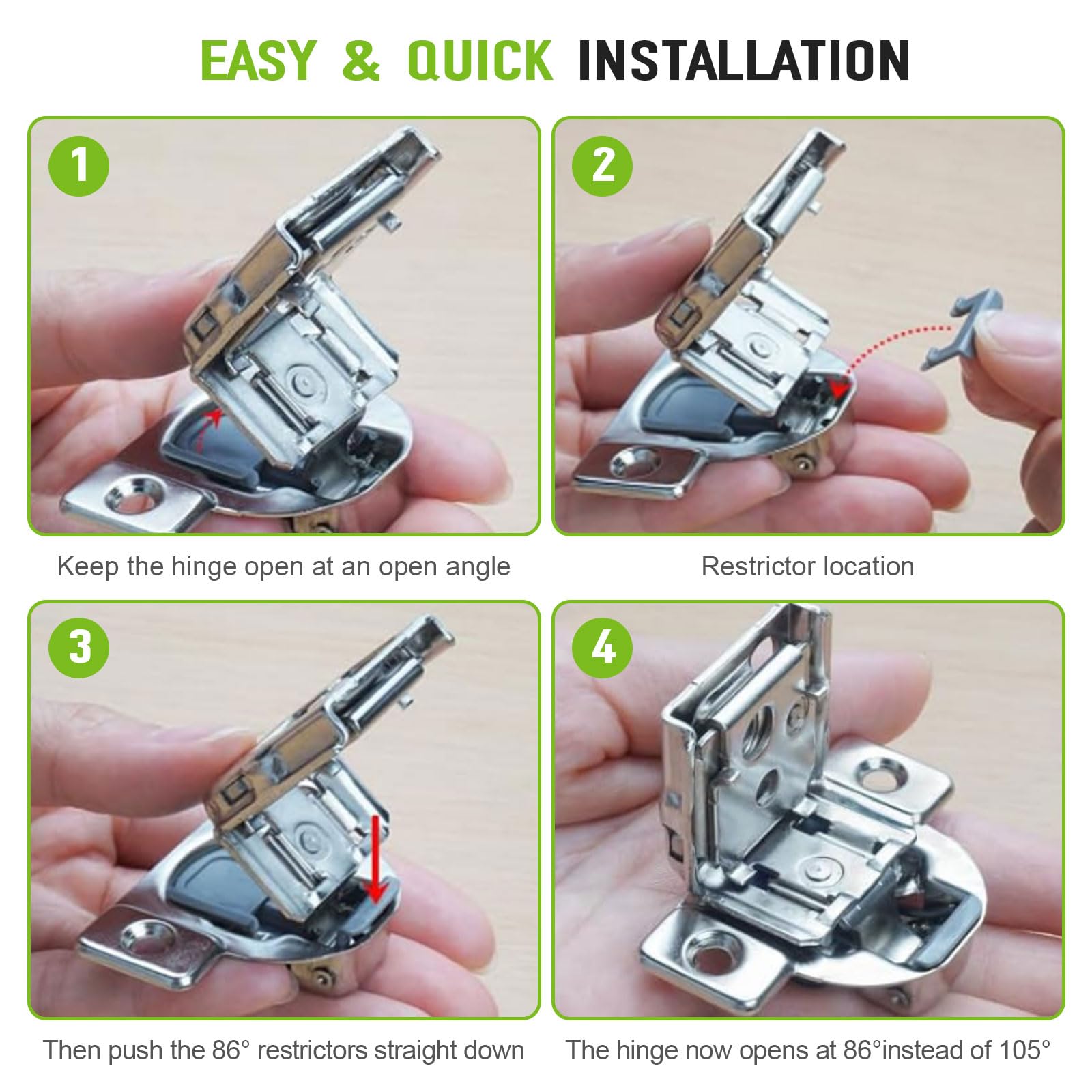 EASY & QUICK INSTALLATION

1

Keep the hinge open at an open angle

2

Restrictor location

3

Then push the 86° restrictors straight down

4

The hinge now opens at 86°instead of 105°