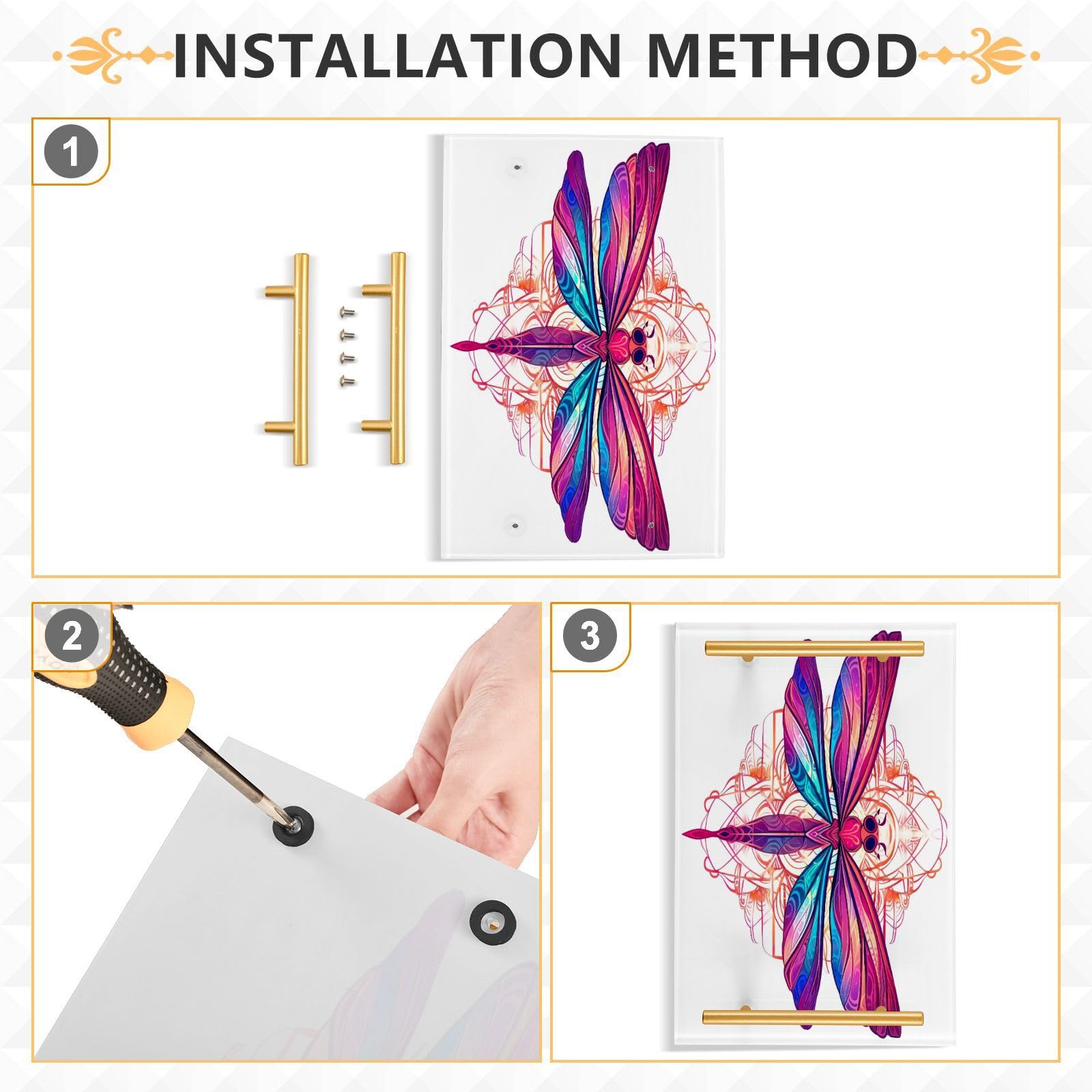 INSTALLATION METHOD

1

2

3