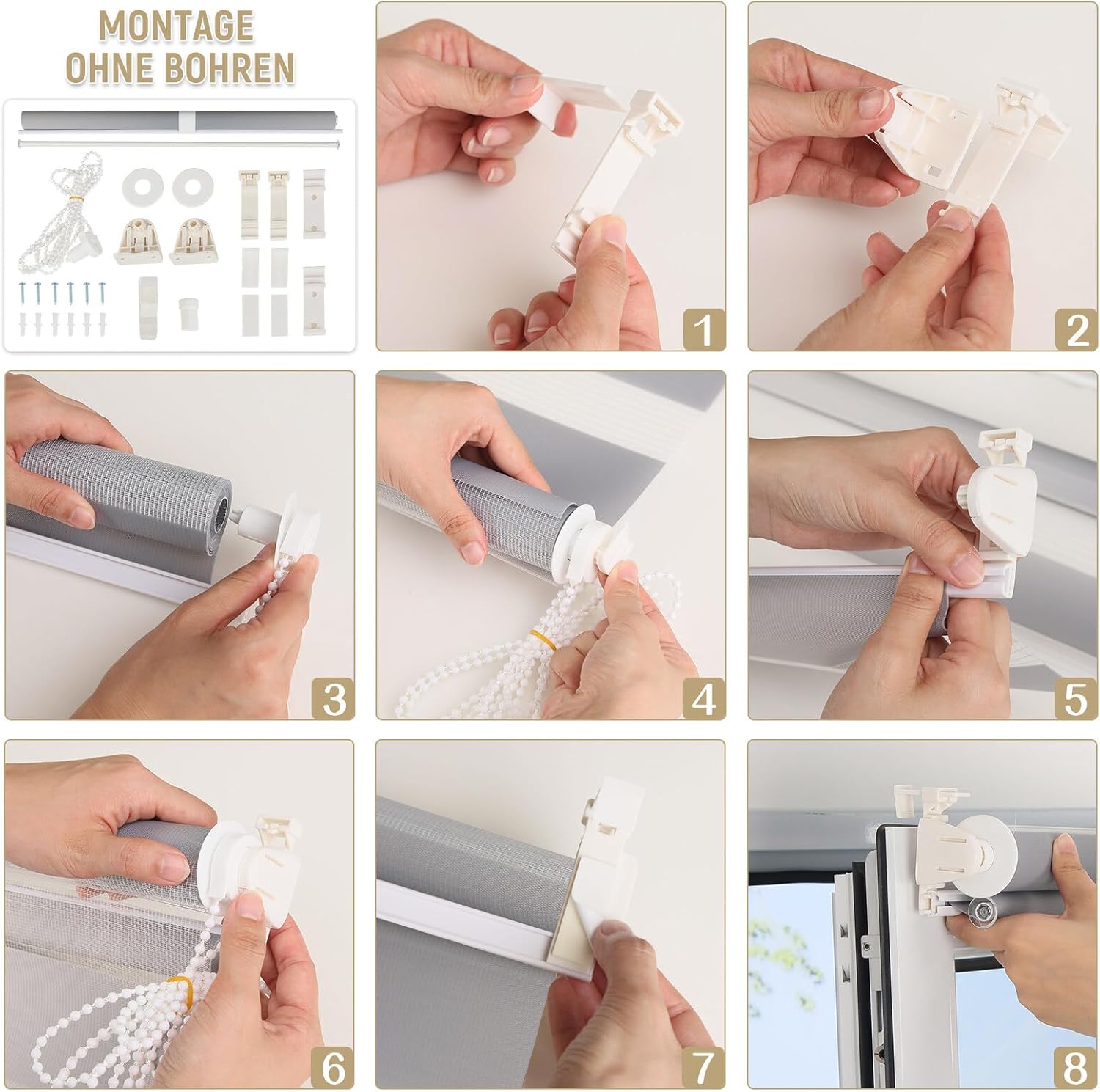 MONTAGE
OHNE BOHREN

1

2

3

4

5

6

7

8