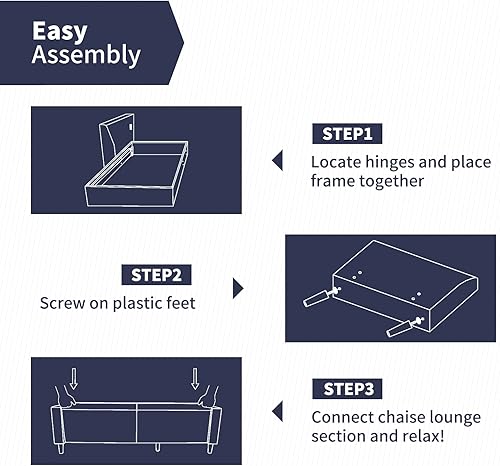 Easy Assembly

STEP1
Locate hinges and place frame together

STEP2
Screw on plastic feet

STEP3
Connect chaise lounge section and relax!