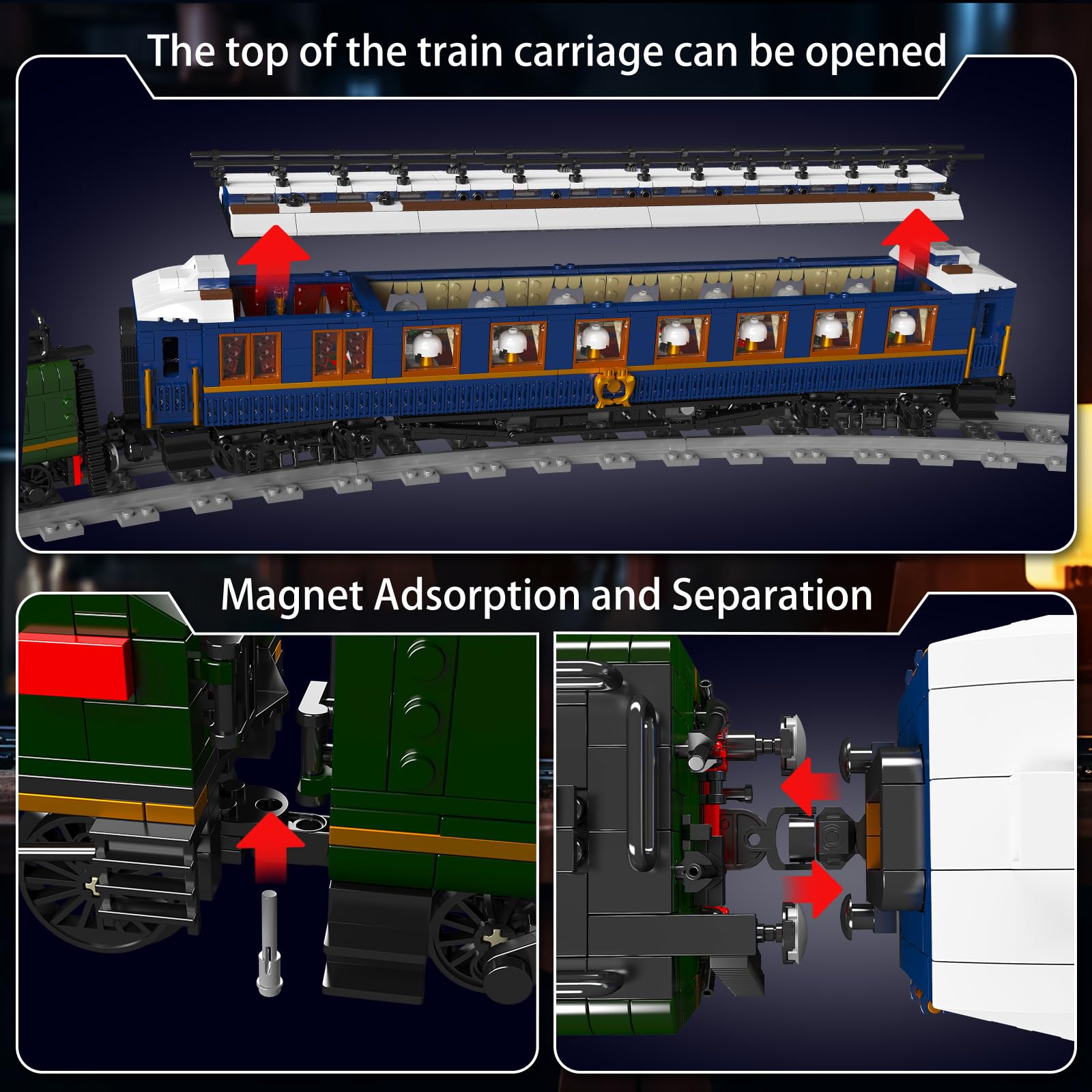 The top of the train carriage can be opened

Magnet Adsorption and Separation