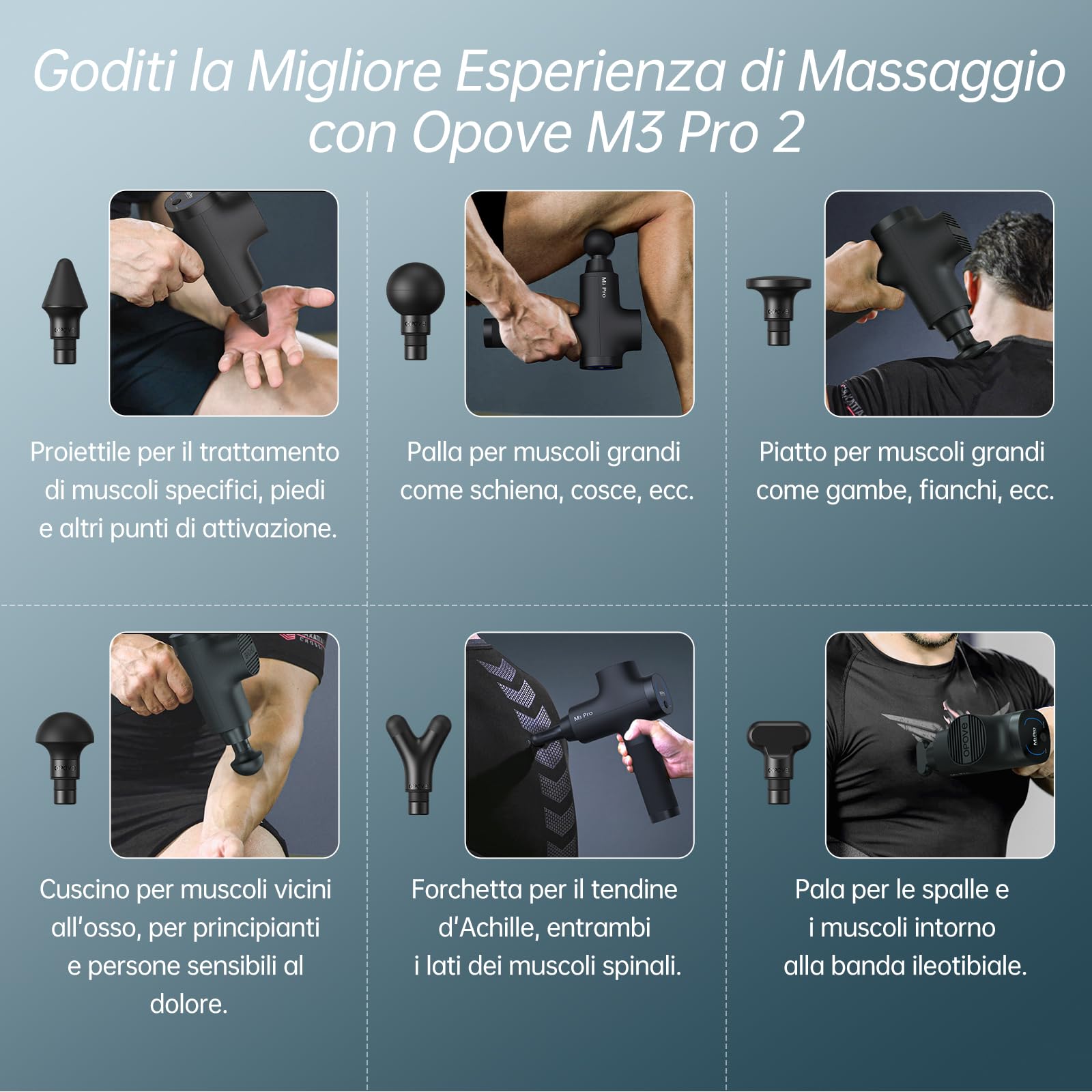 Goditi la Migliore Esperienza di Massaggio con Opove M3 Pro 2

opove

Proiettile per il trattamento di muscoli specifici, piedi e altri punti di attivazione.

opove

M3 Pro

Palla per muscoli grandi come schiena, cosce, ecc.

opove

Piatto per muscoli grandi come gambe, fianchi, ecc.

opove

Cuscino per muscoli vicini all'osso, per principianti e persone sensibili al dolore.

opove

M3 Pro

Forchetta per il tendine d'Achille, entrambi i lati dei muscoli spinali.

opove

opove

M3 Pro

Pala per le spalle e i muscoli intorno alla banda ileotibiale.