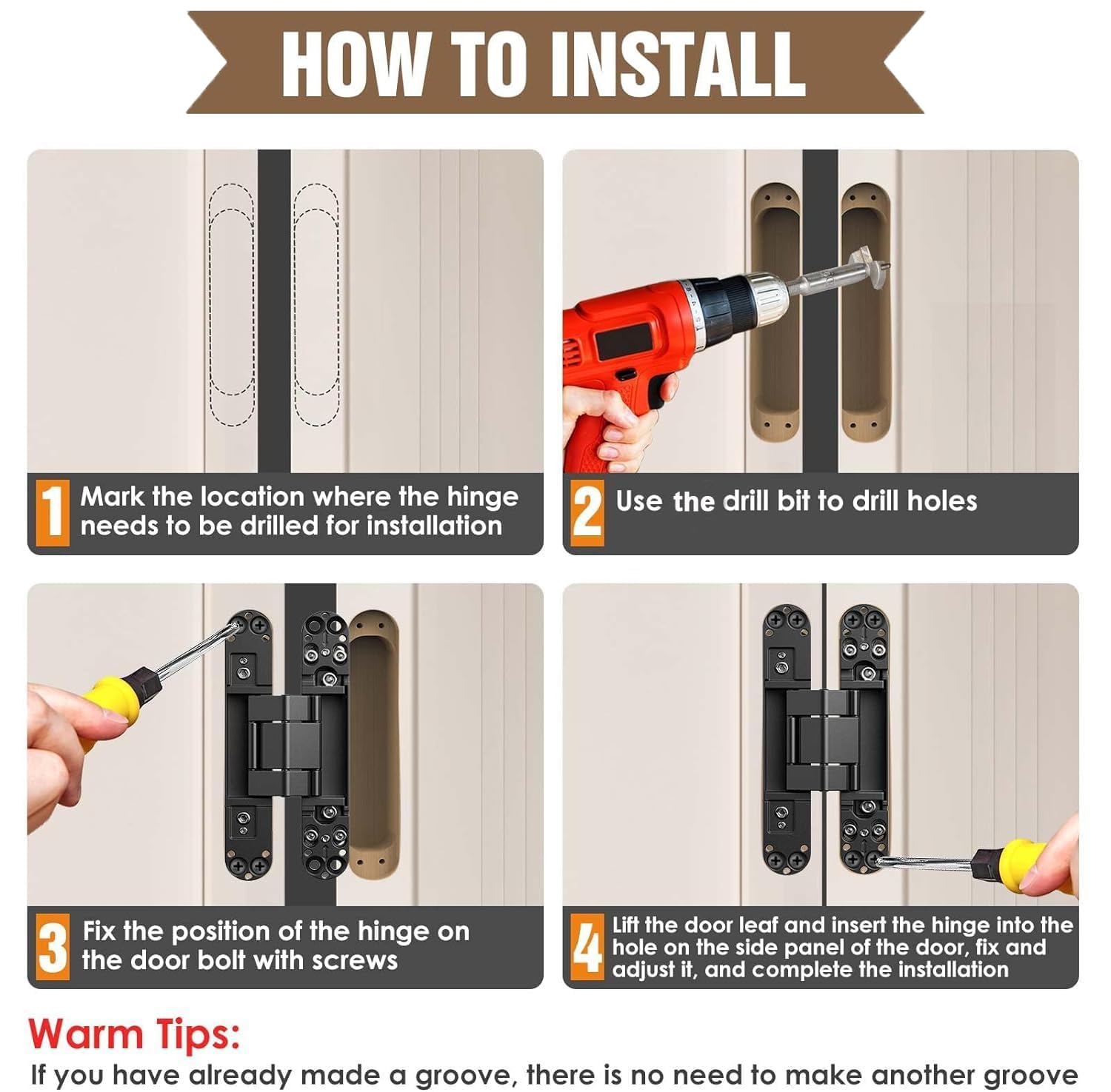 HOW TO INSTALL

1 Mark the location where the hinge needs to be drilled for installation

2 Use the drill bit to drill holes

3 Fix the position of the hinge on the door bolt with screws

4 Lift the door leaf and insert the hinge into the hole on the side panel of the door, fix and adjust it, and complete the installation

Warm Tips:
If you have already made a groove, there is no need to make another groove