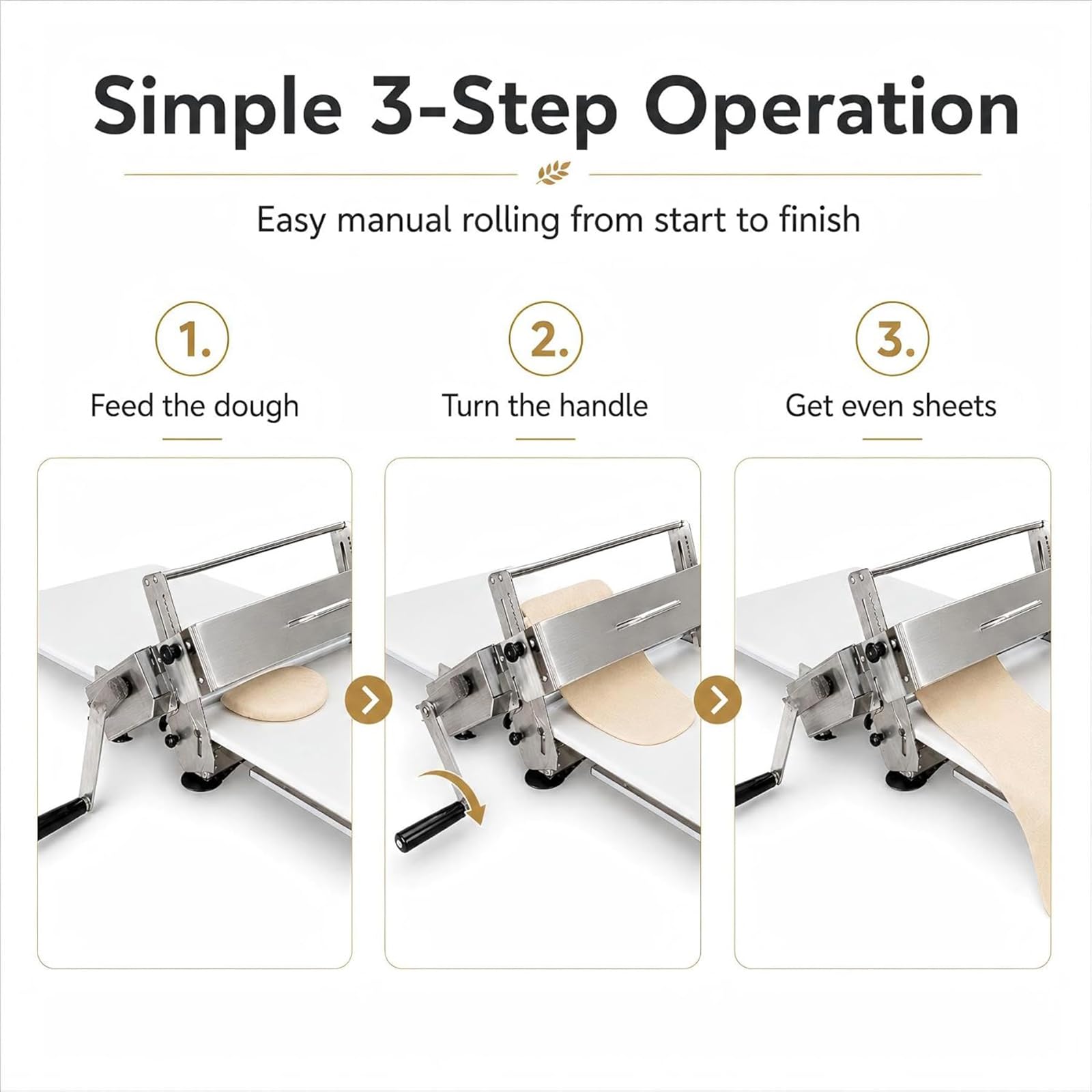 Simple 3-Step Operation

Easy manual rolling from start to finish

1.
Feed the dough

2.
Turn the handle

3.
Get even sheets