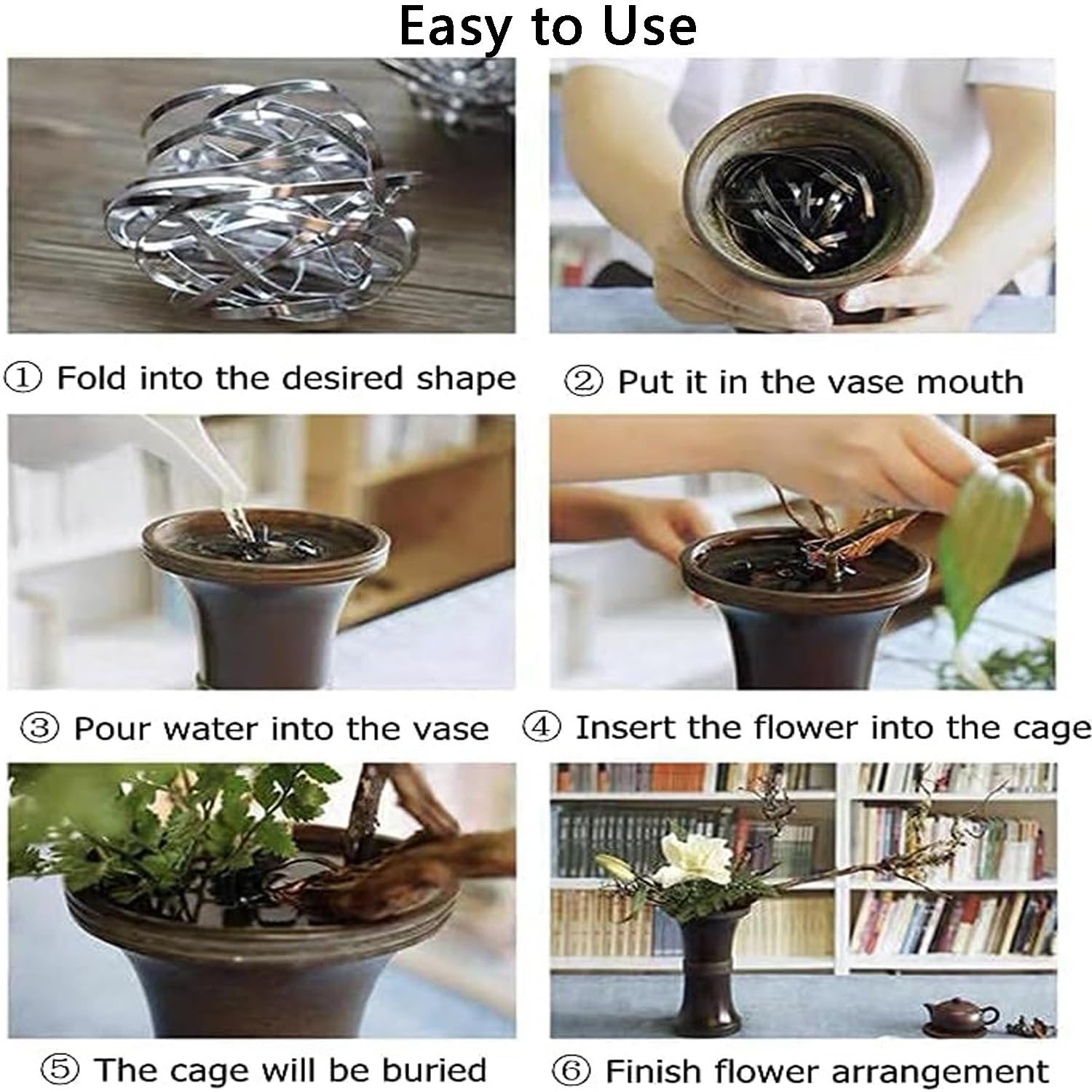 Easy to Use

① Fold into the desired shape

② Put it in the vase mouth

③ Pour water into the vase

④ Insert the flower into the cage

⑤ The cage will be buried

⑥ Finish flower arrangement