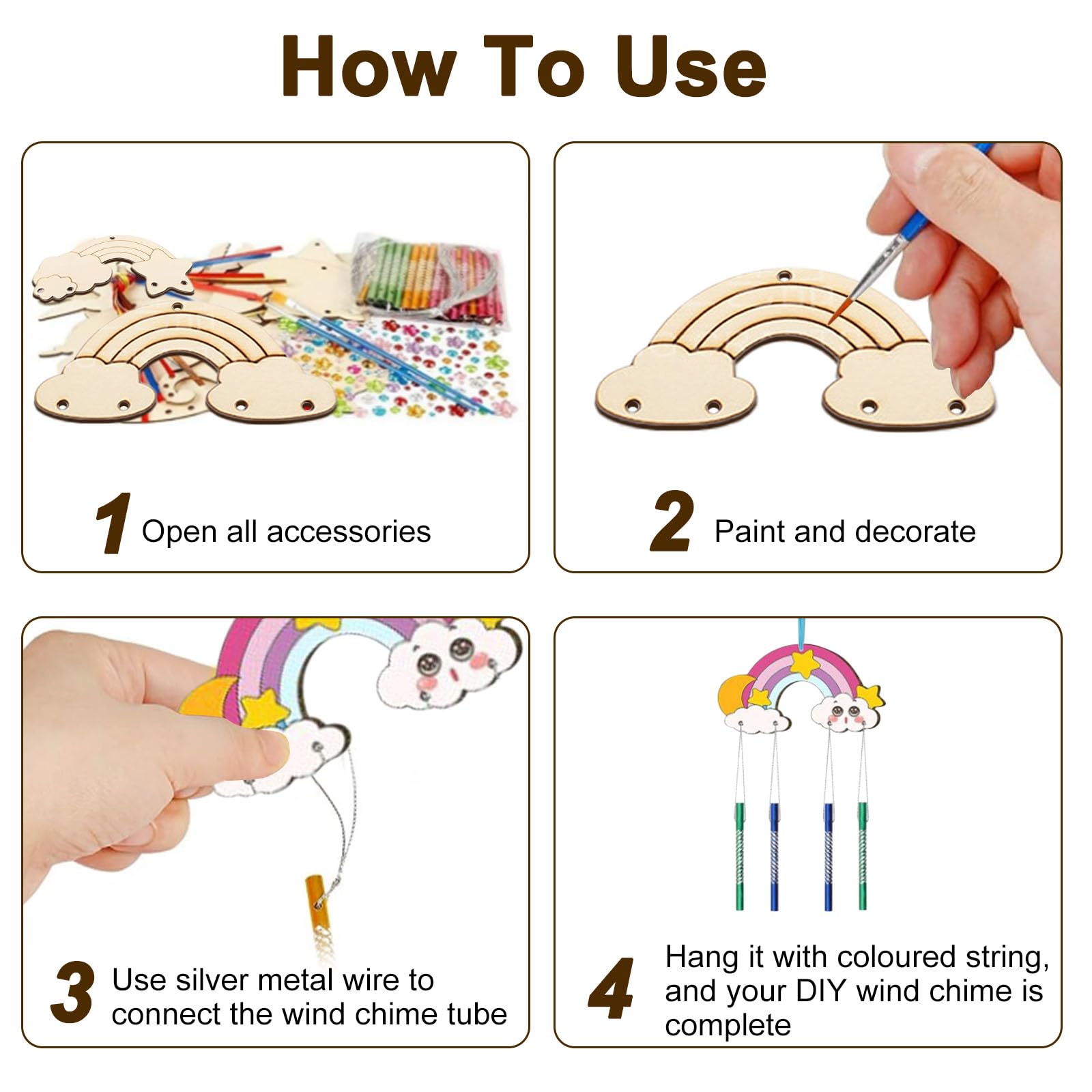 How To Use

1 Open all accessories

2 Paint and decorate

3 Use silver metal wire to connect the wind chime tube

4 Hang it with coloured string, and your DIY wind chime is complete