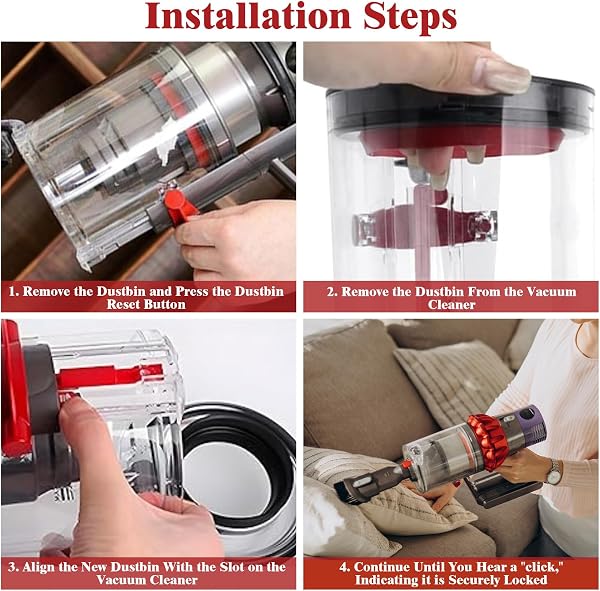 Installation Steps

1. Remove the Dustbin and Press the Dustbin Reset Button

2. Remove the Dustbin From the Vacuum Cleaner

3. Align the New Dustbin With the Slot on the Vacuum Cleaner

4. Continue Until You Hear a "click," Indicating it is Securely Locked