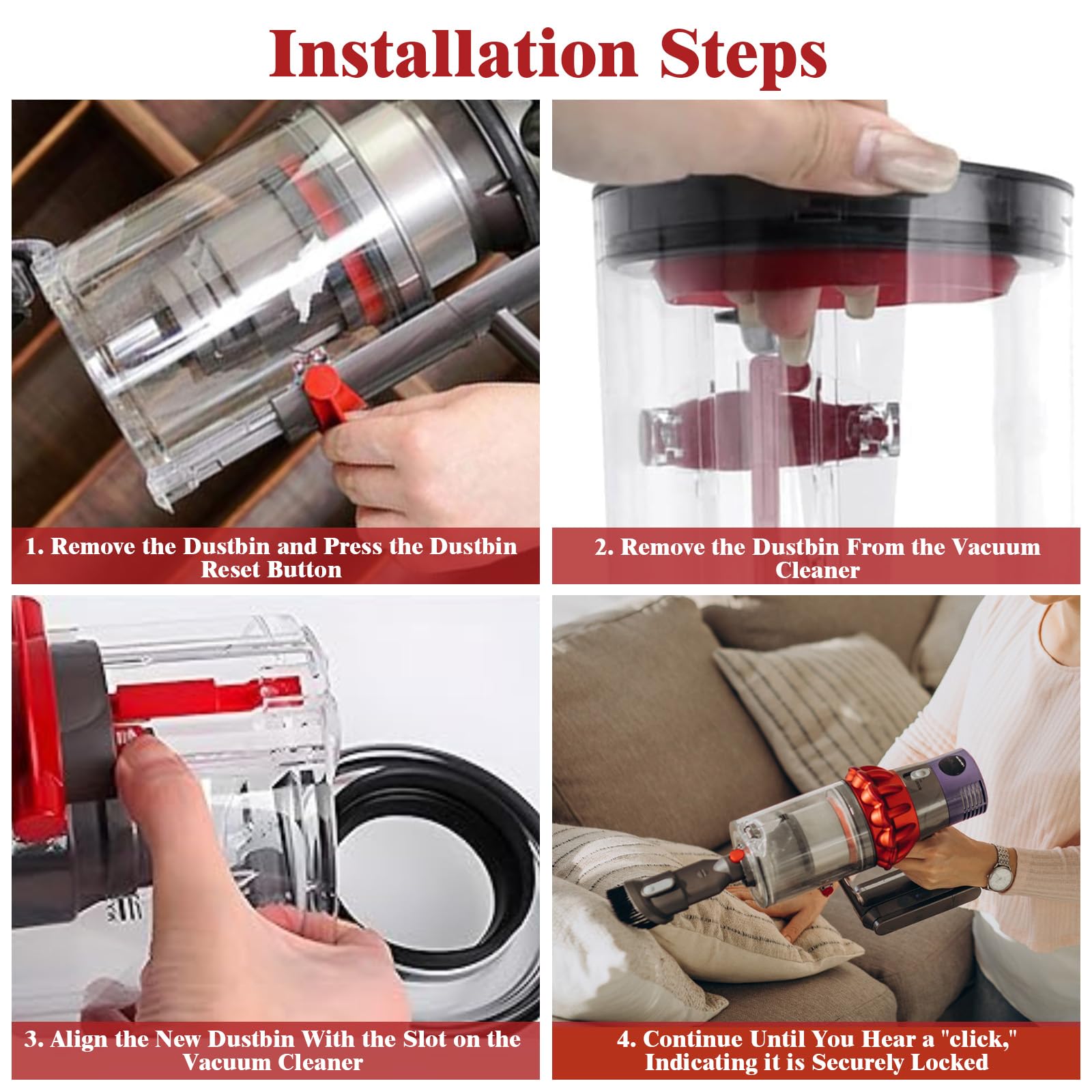 Installation Steps

1. Remove the Dustbin and Press the Dustbin Reset Button

2. Remove the Dustbin From the Vacuum Cleaner

3. Align the New Dustbin With the Slot on the Vacuum Cleaner

4. Continue Until You Hear a "click," Indicating it is Securely Locked