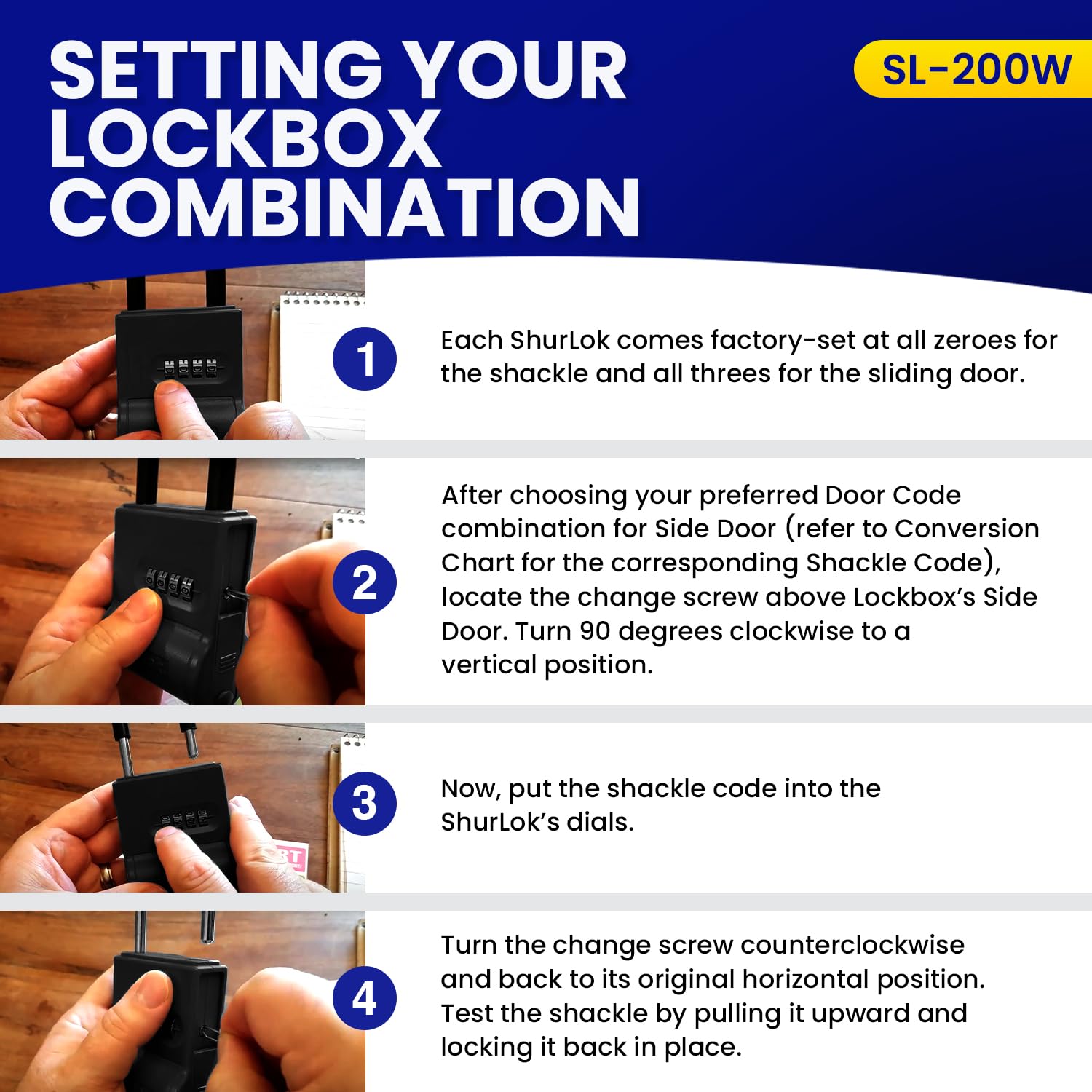 SETTING YOUR LOCKBOX COMBINATION

SL-200W

1

Each ShurLok comes factory-set at all zeroes for the shackle and all threes for the sliding door.

2

After choosing your preferred Door Code combination for Side Door (refer to Conversion Chart for the corresponding Shackle Code), locate the change screw above Lockbox's Side Door. Turn 90 degrees clockwise to a vertical position.

3

Now, put the shackle code into the ShurLok's dials.

4

Turn the change screw counterclockwise and back to its original horizontal position. Test the shackle by pulling it upward and locking it back in place.