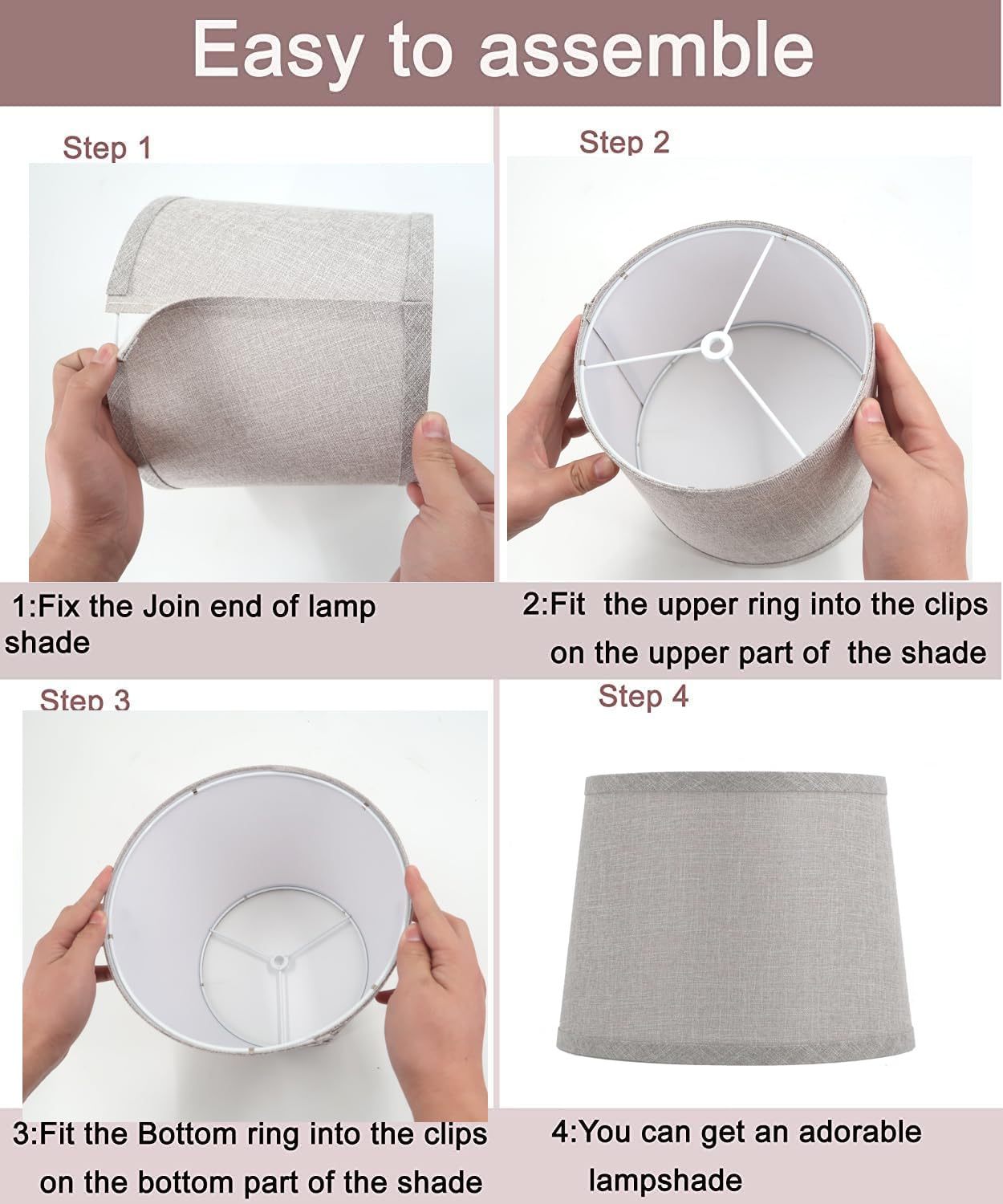 Easy to assemble

Step 1

1:Fix the Join end of lamp shade

Step 2

2:Fit the upper ring into the clips on the upper part of the shade

Step 3

3:Fit the Bottom ring into the clips on the bottom part of the shade

Step 4

4:You can get an adorable lampshade