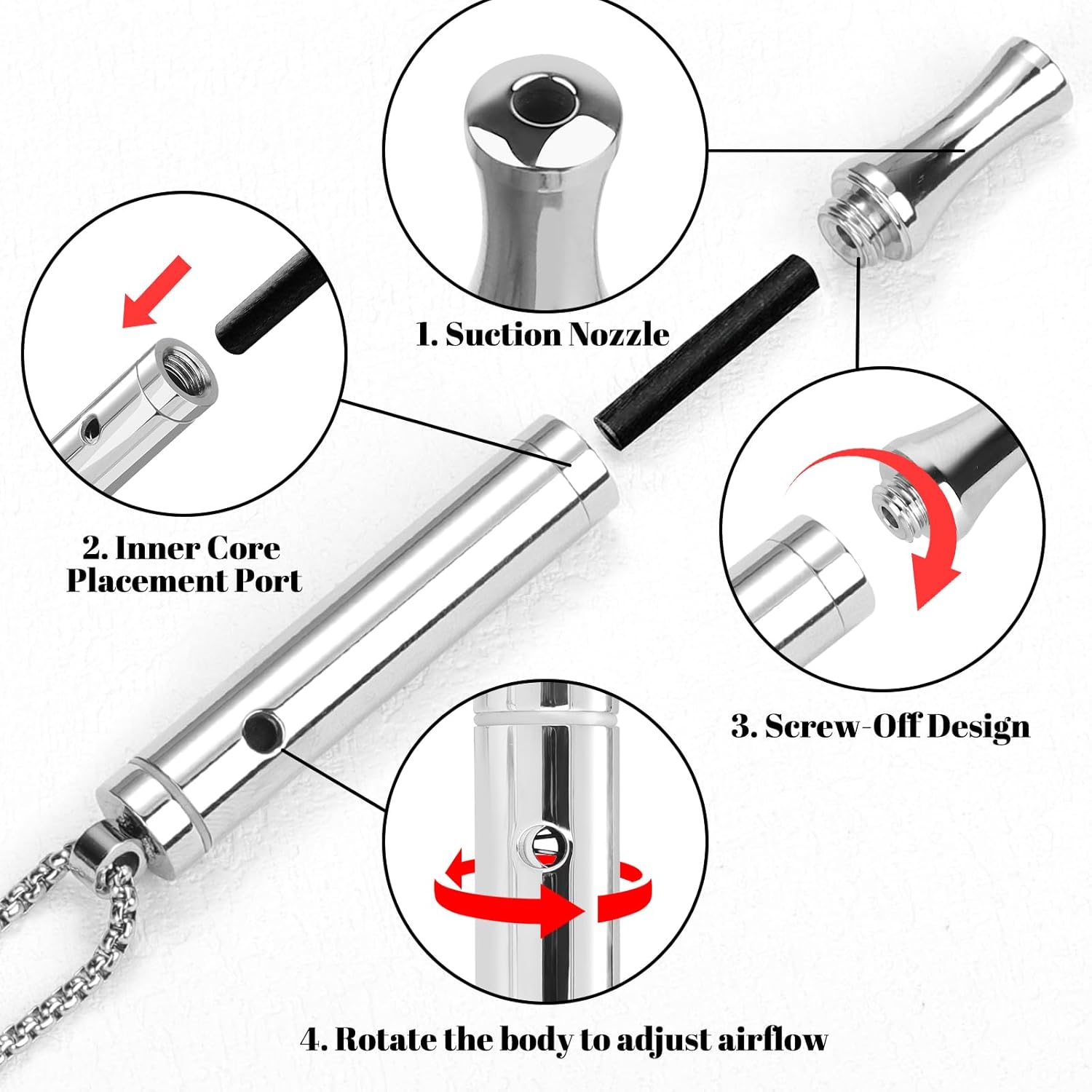 1. Suction Nozzle

2. Inner Core Placement Port

3. Screw-Off Design

4. Rotate the body to adjust airflow