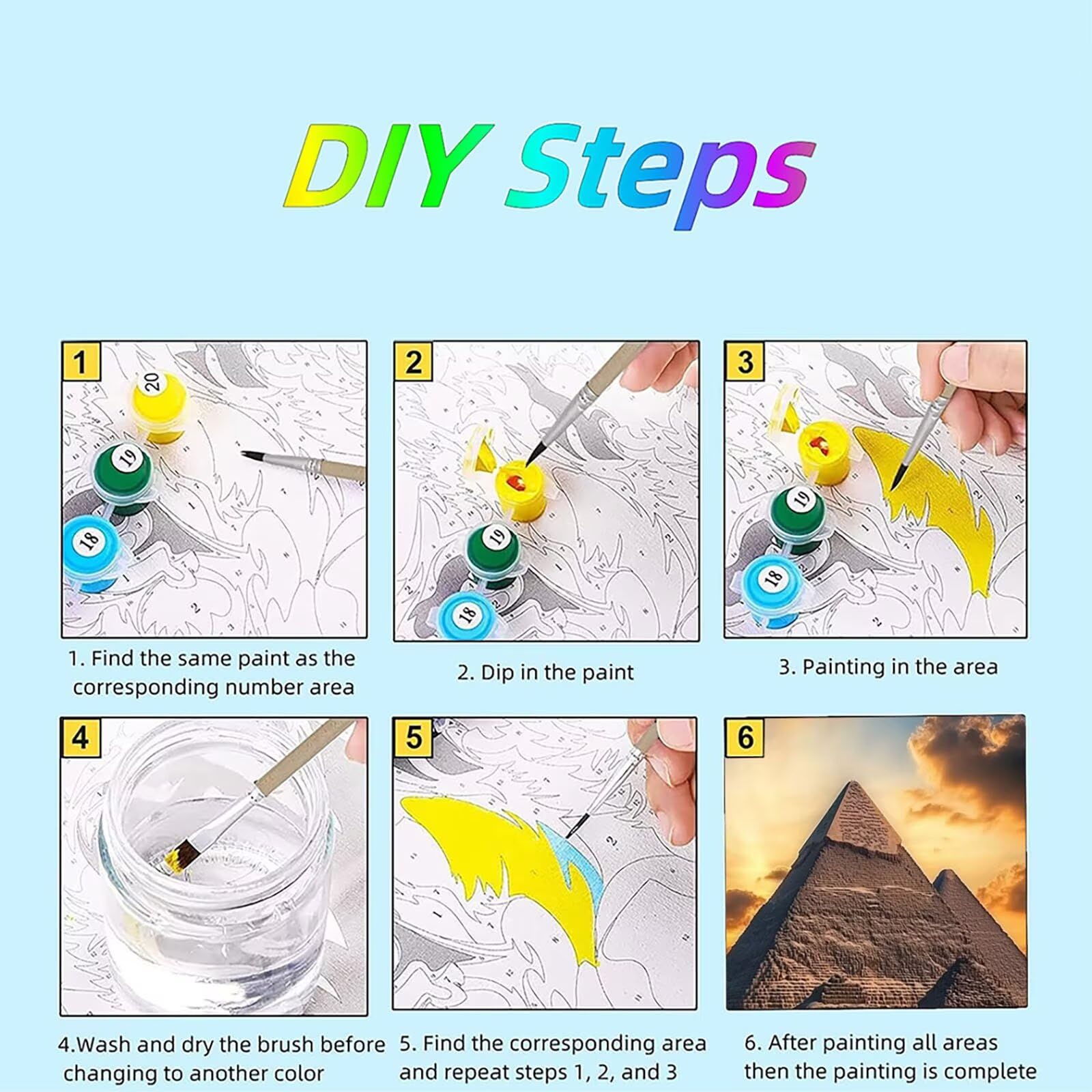 DIY Steps

1

20

19

18

1. Find the same paint as the corresponding number area

2

19

18

2. Dip in the paint

3

19

18

3. Painting in the area

4

4.Wash and dry the brush before changing to another color

5

5. Find the corresponding area and repeat steps 1, 2, and 3

6

6. After painting all areas then the painting is complete