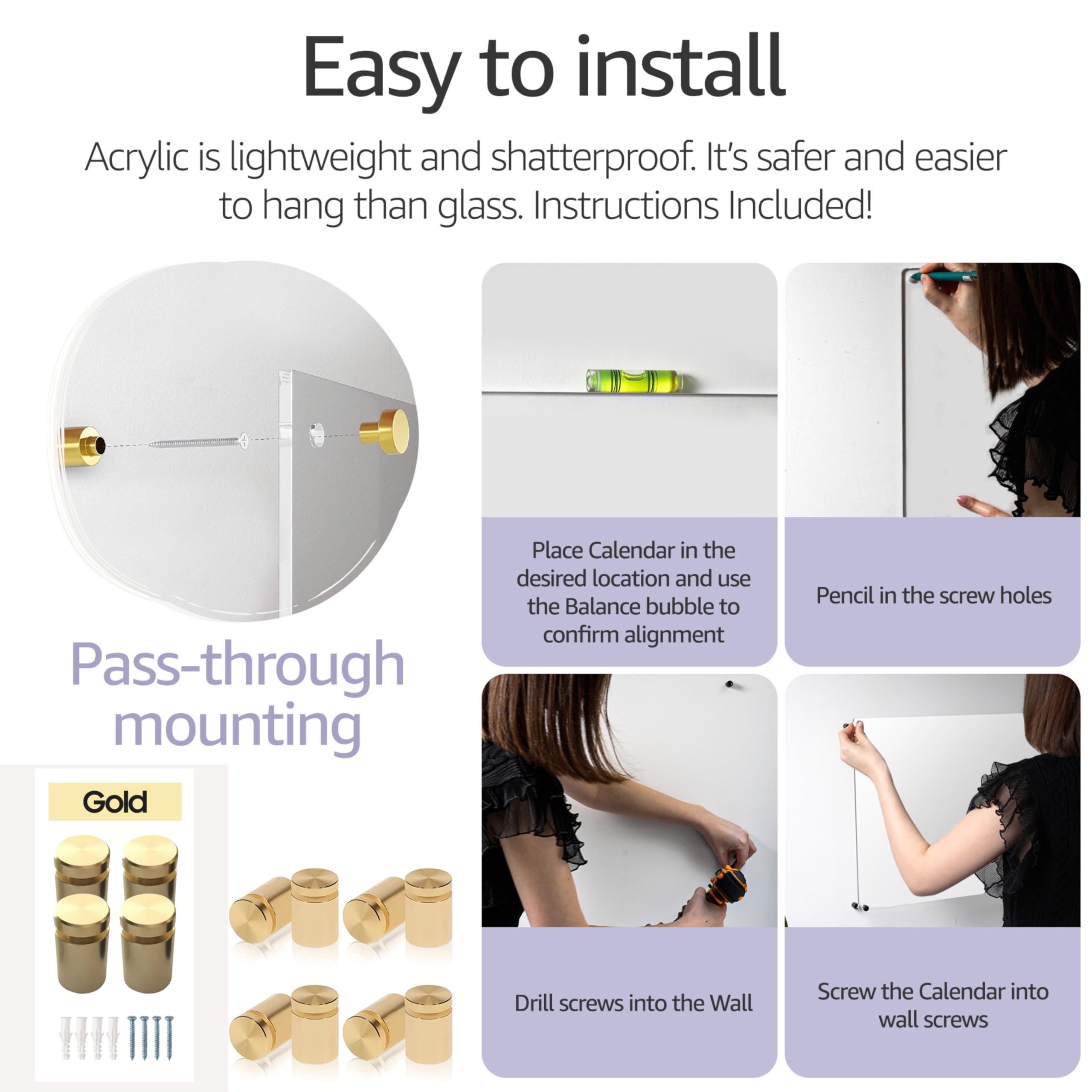 Easy to install

Acrylic is lightweight and shatterproof. It's safer and easier to hang than glass. Instructions Included!

Pass-through mounting

Gold

Place Calendar in the desired location and use the Balance bubble to confirm alignment

Pencil in the screw holes

Drill screws into the Wall

Screw the Calendar into wall screws