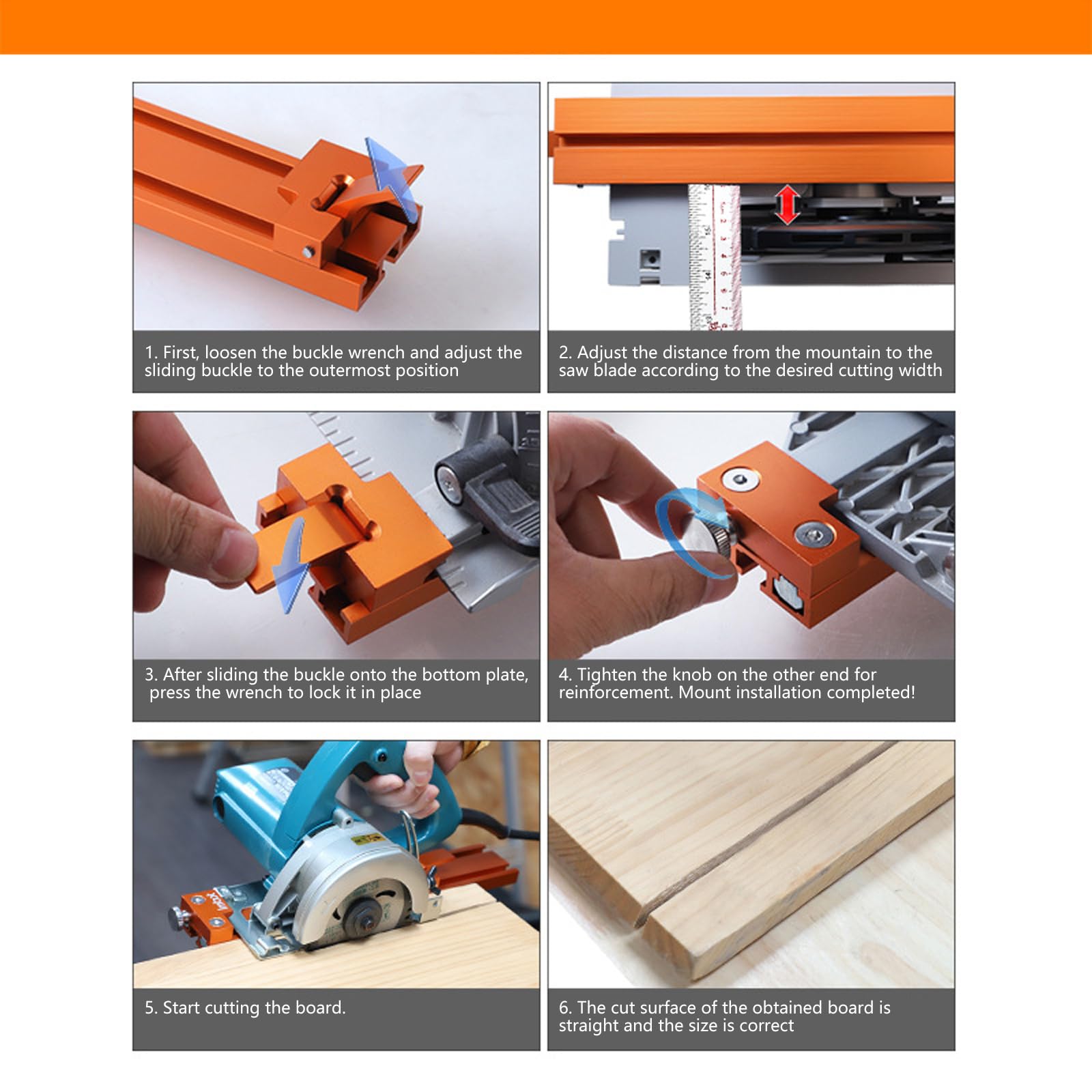 1. First, loosen the buckle wrench and adjust the sliding buckle to the outermost position

2. Adjust the distance from the mountain to the saw blade according to the desired cutting width

3. After sliding the buckle onto the bottom plate, press the wrench to lock it in place

4. Tighten the knob on the other end for reinforcement. Mount installation completed!

5. Start cutting the board.

6. The cut surface of the obtained board is straight and the size is correct