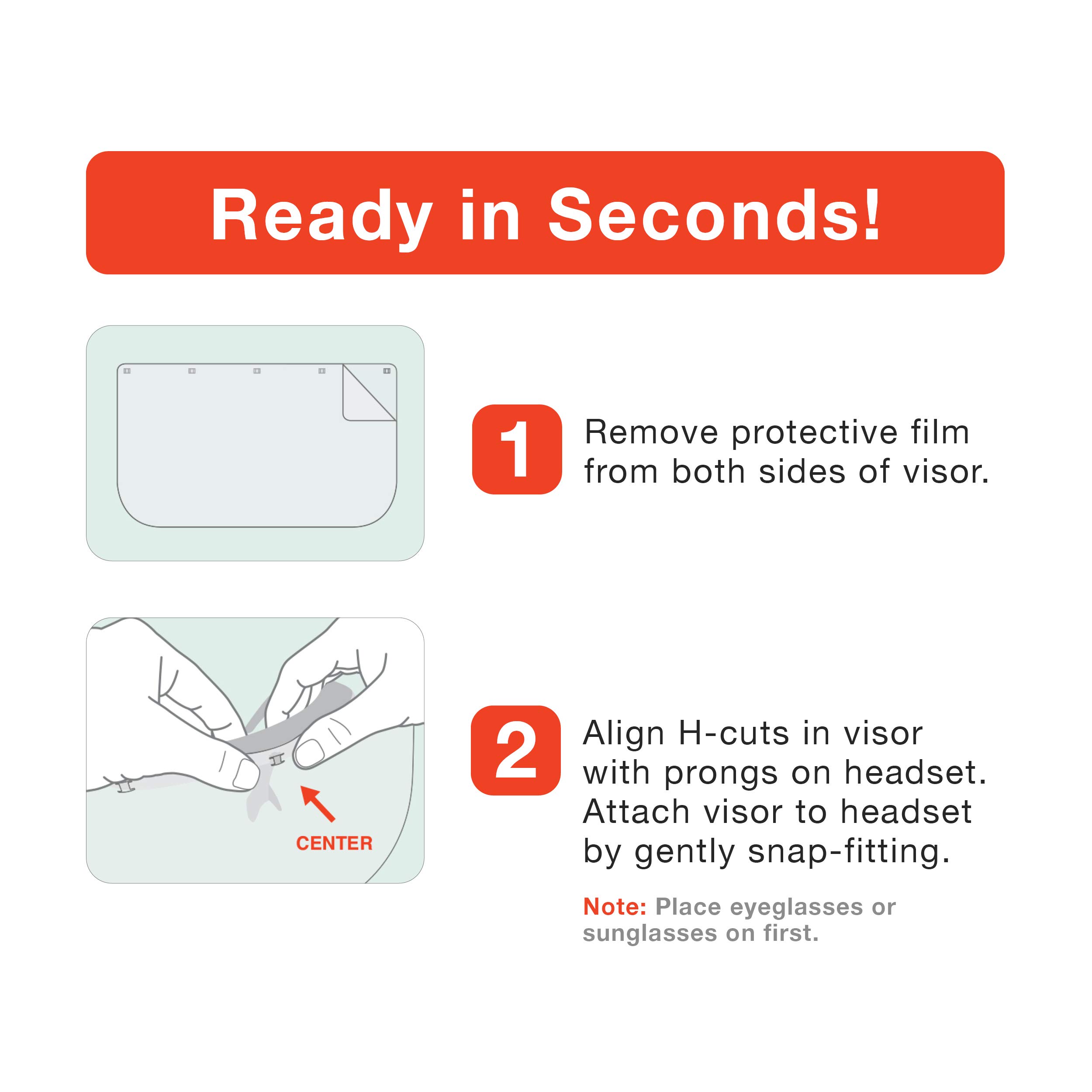 Ready in Seconds!

1 Remove protective film from both sides of visor.

CENTER

2 Align H-cuts in visor with prongs on headset. Attach visor to headset by gently snap-fitting.

Note: Place eyeglasses or sunglasses on first.