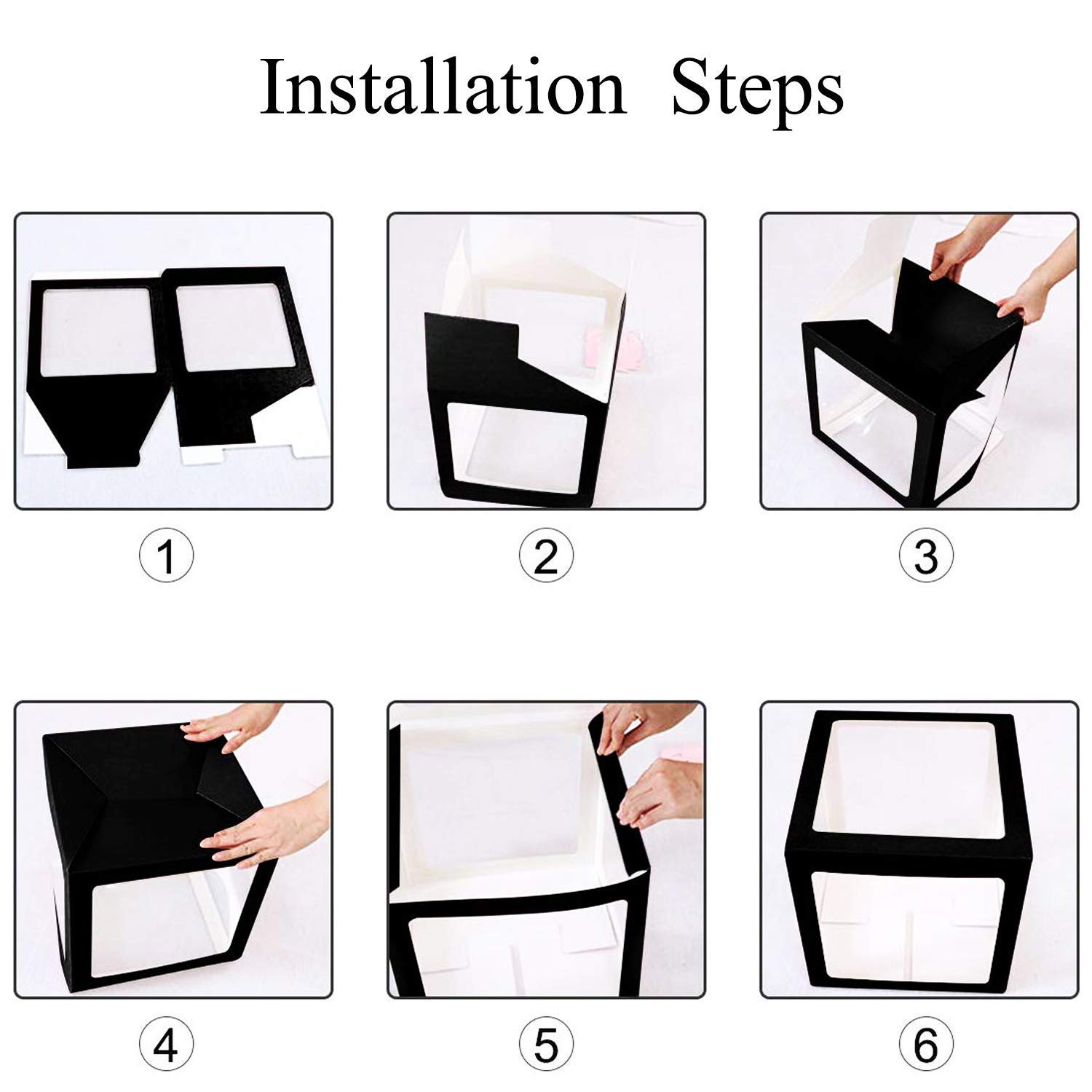 Installation Steps

①

②

③

④

⑤

⑥