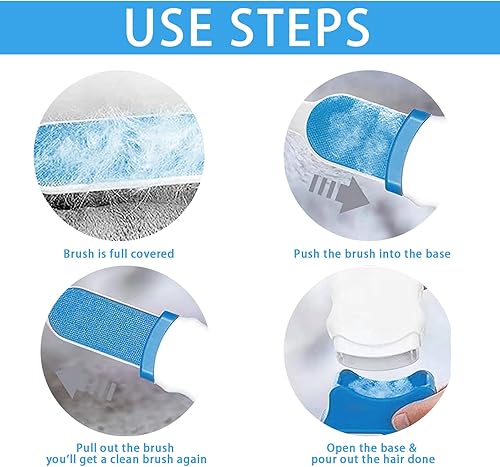 USE STEPS

Brush is full covered

Push the brush into the base

Pull out the brush
you'll get a clean brush again

Open the base &
pour out the hair done