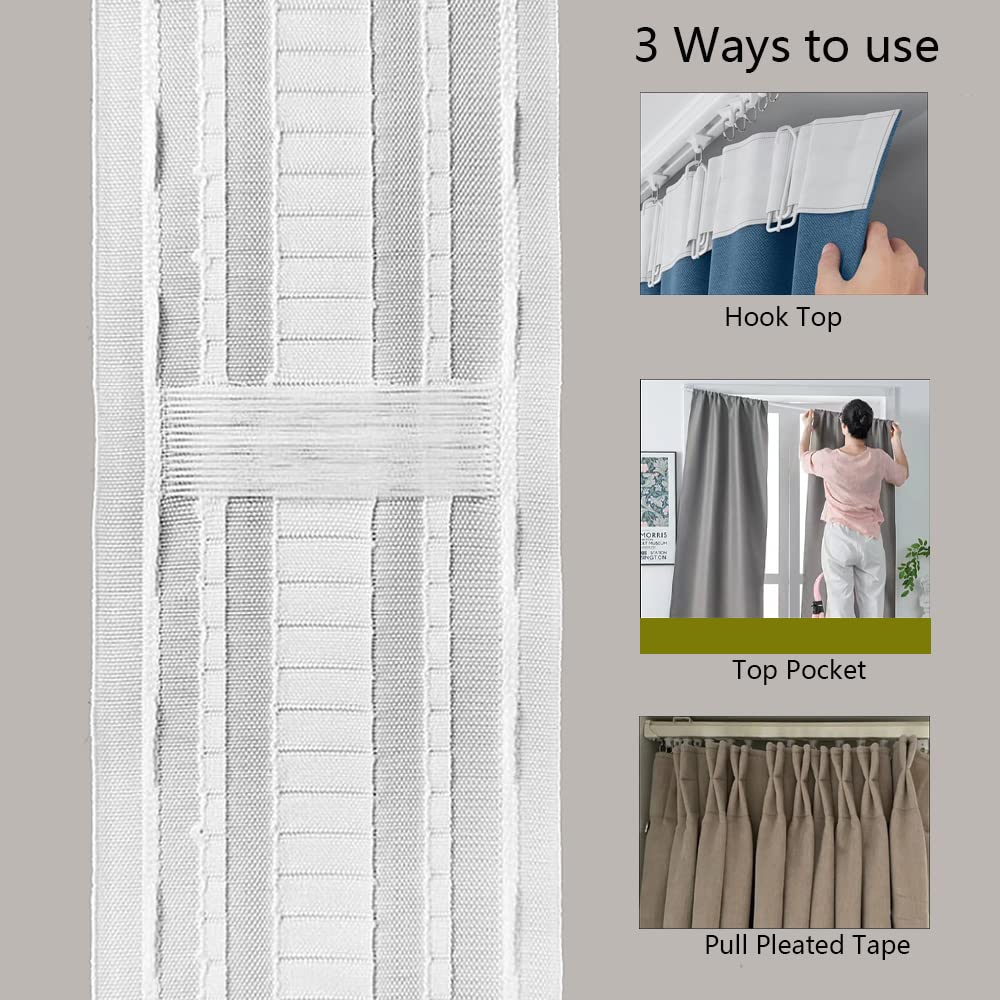 3 Ways to use

Hook Top

MORRIS

Top Pocket

Pull Pleated Tape