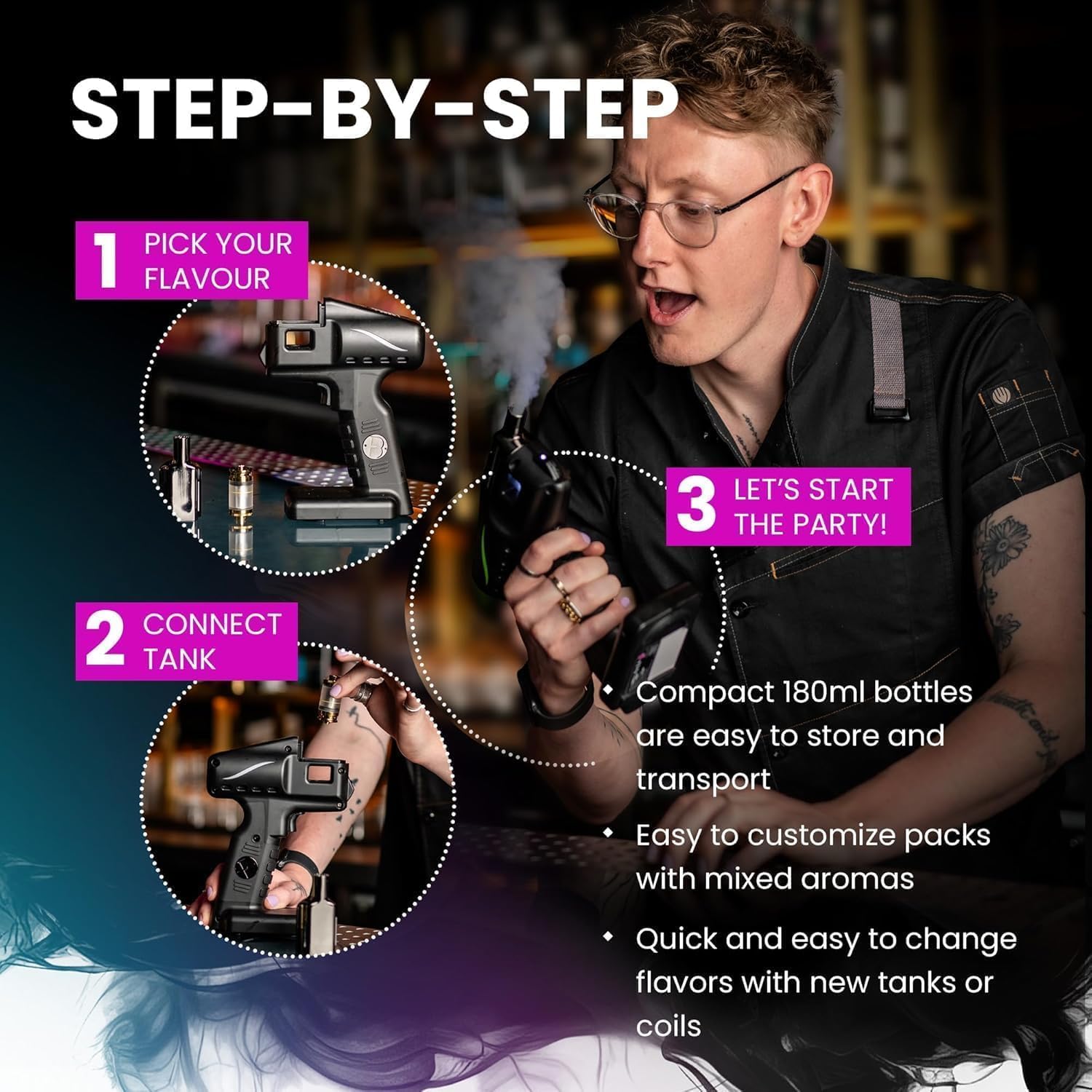 STEP-BY-STEP

1 PICK YOUR FLAVOUR

2 CONNECT TANK

3 LET'S START THE PARTY!

• Compact 180ml bottles are easy to store and transport

• Easy to customize packs with mixed aromas

• Quick and easy to change flavors with new tanks or coils