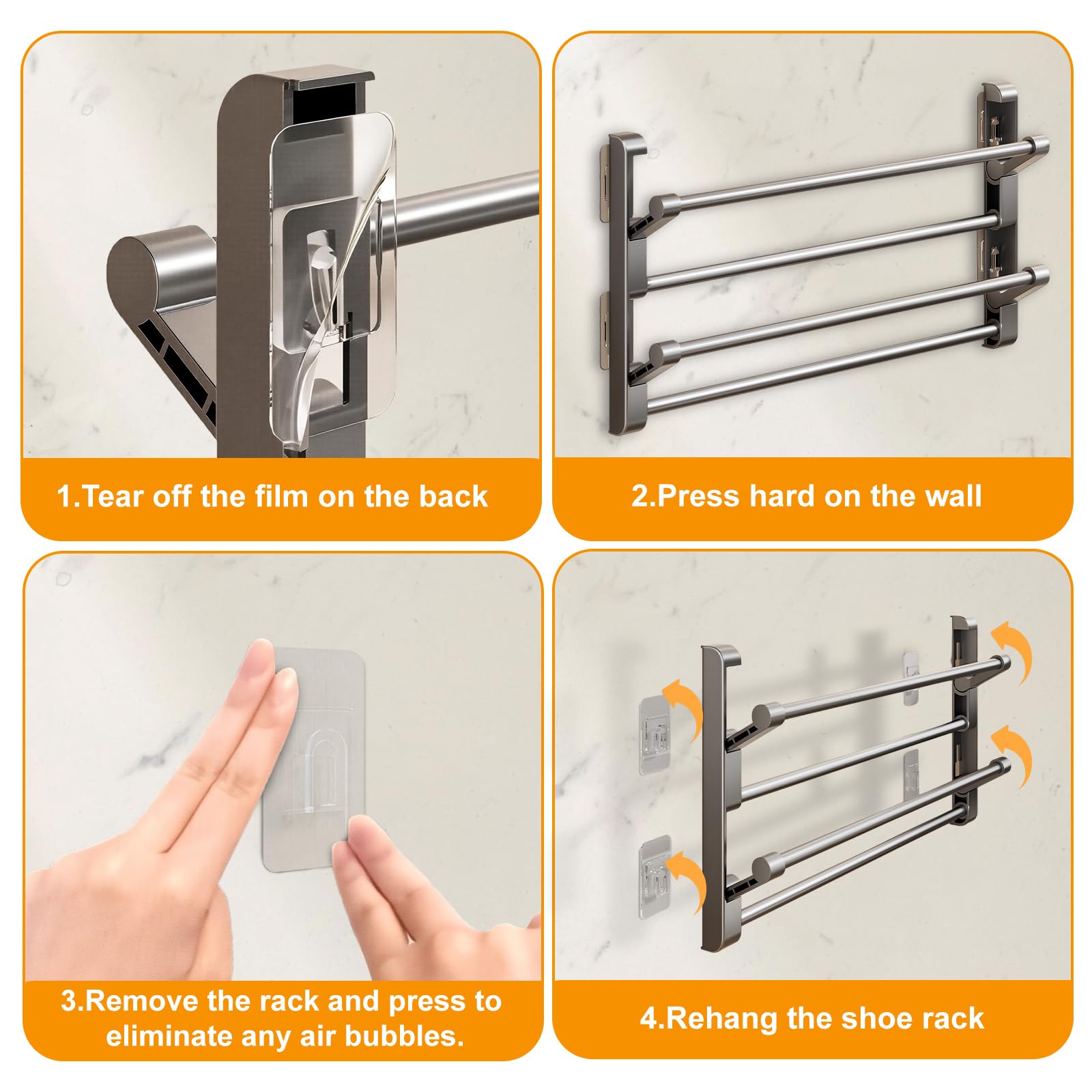 1.Tear off the film on the back

2.Press hard on the wall

3.Remove the rack and press to eliminate any air bubbles.

4.Rehang the shoe rack