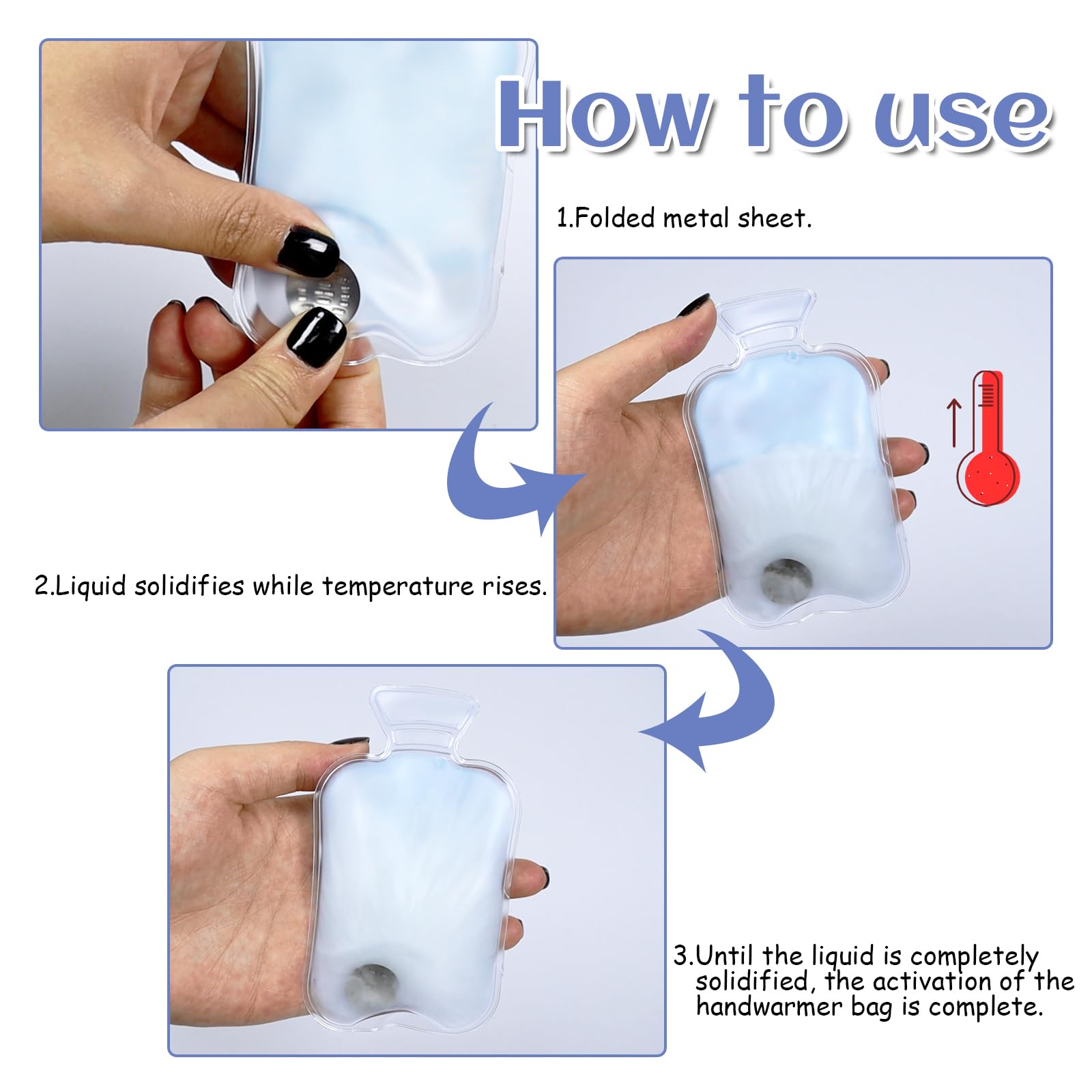 How to use

1.Folded metal sheet.

2.Liquid solidifies while temperature rises.

3.Until the liquid is completely solidified, the activation of the handwarmer bag is complete.