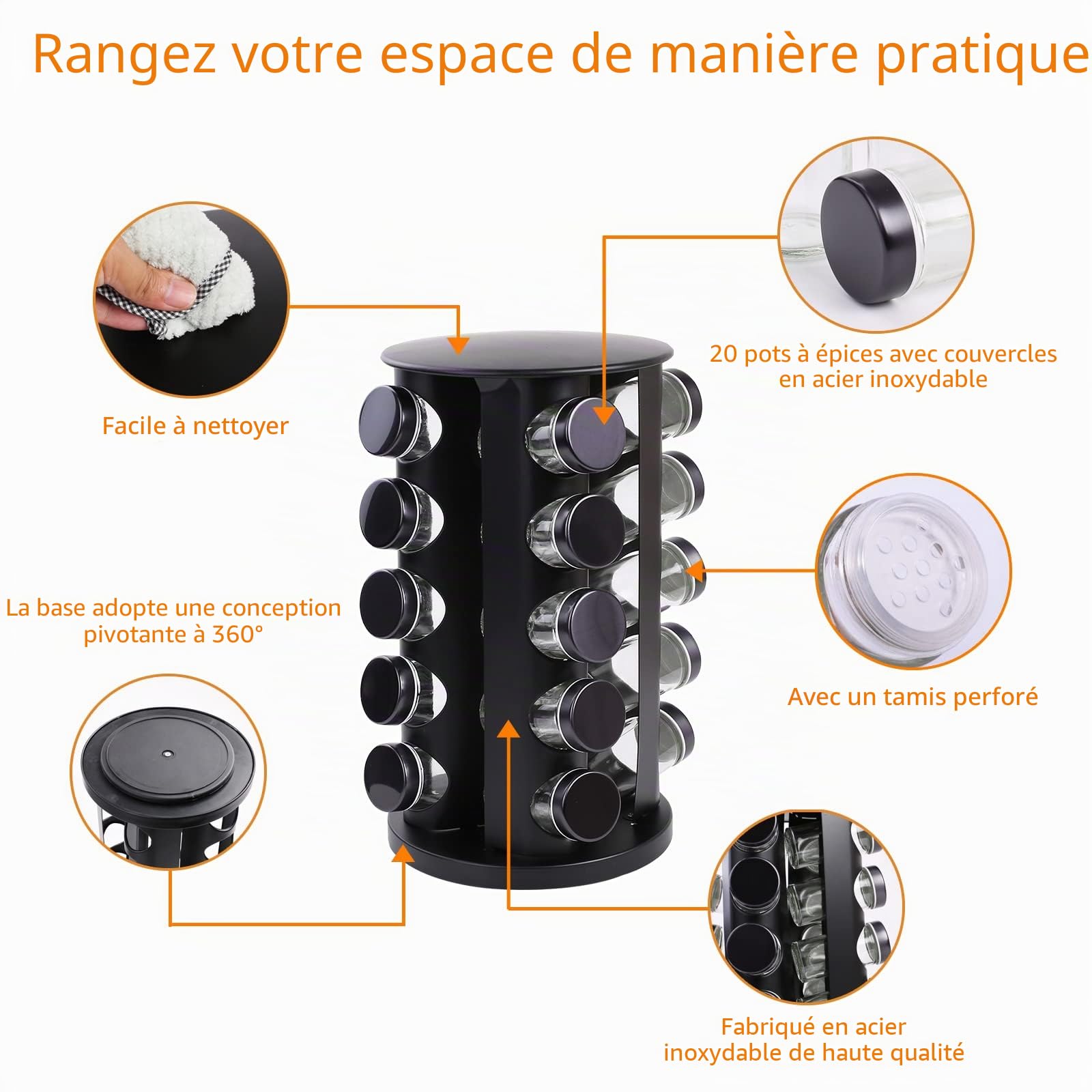 Rangez votre espace de manière pratique

Facile à nettoyer

20 pots à épices avec couvercles en acier inoxydable

La base adopte une conception pivotante à 360°

Avec un tamis perforé

Fabriqué en acier inoxydable de haute qualité