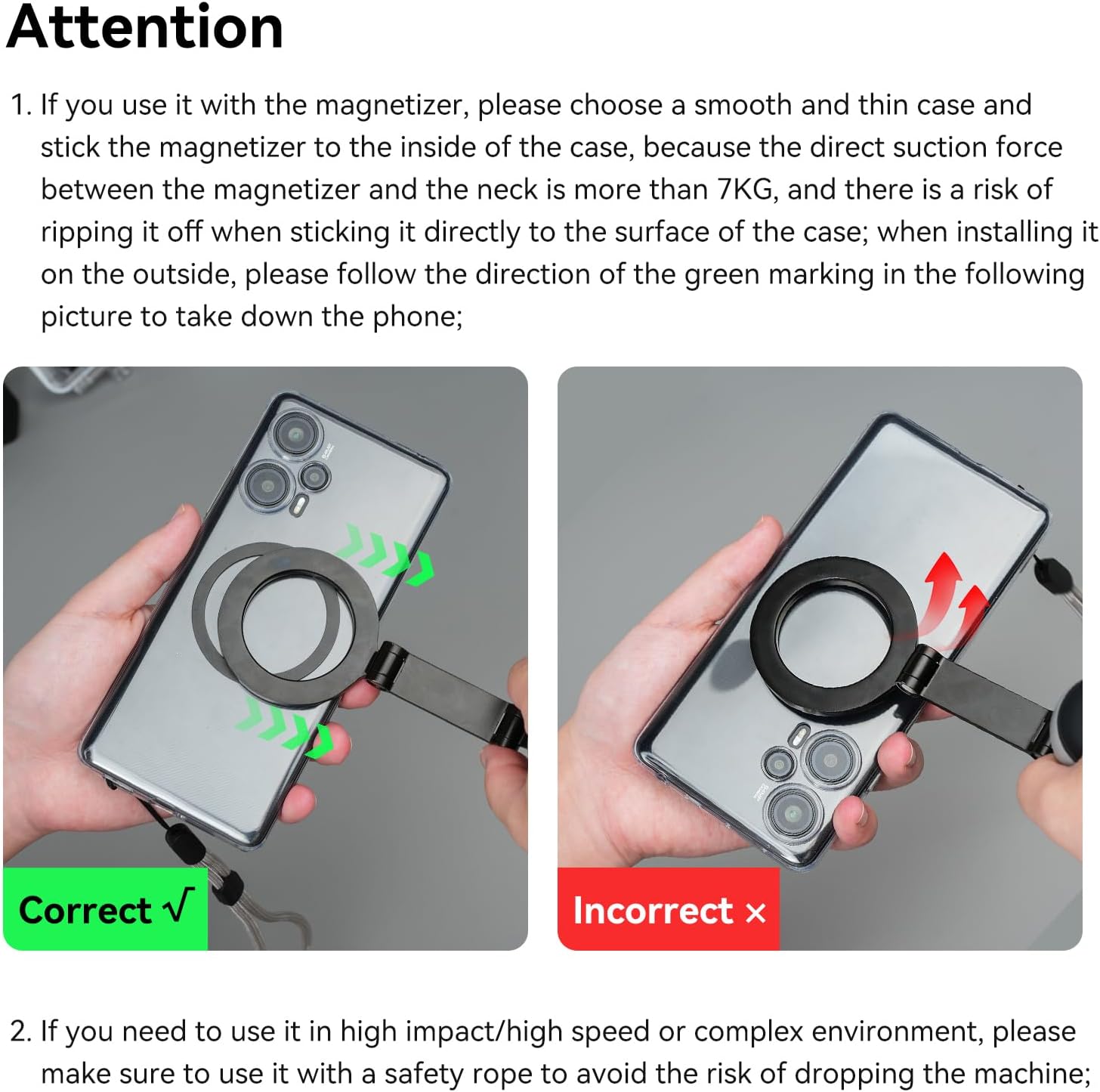 Attention

1. If you use it with the magnetizer, please choose a smooth and thin case and stick the magnetizer to the inside of the case, because the direct suction force between the magnetizer and the neck is more than 7KG, and there is a risk of ripping it off when sticking it directly to the surface of the case; when installing it on the outside, please follow the direction of the green marking in the following picture to take down the phone;

Correct √

Incorrect ×

2. If you need to use it in high impact/high speed or complex environment, please make sure to use it with a safety rope to avoid the risk of dropping the machine;