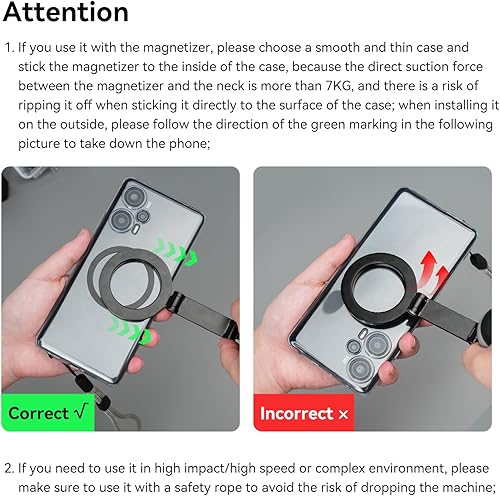 Attention

1. If you use it with the magnetizer, please choose a smooth and thin case and stick the magnetizer to the inside of the case, because the direct suction force between the magnetizer and the neck is more than 7KG, and there is a risk of ripping it off when sticking it directly to the surface of the case; when installing it on the outside, please follow the direction of the green marking in the following picture to take down the phone;

Correct √

Incorrect ×

2. If you need to use it in high impact/high speed or complex environment, please make sure to use it with a safety rope to avoid the risk of dropping the machine;