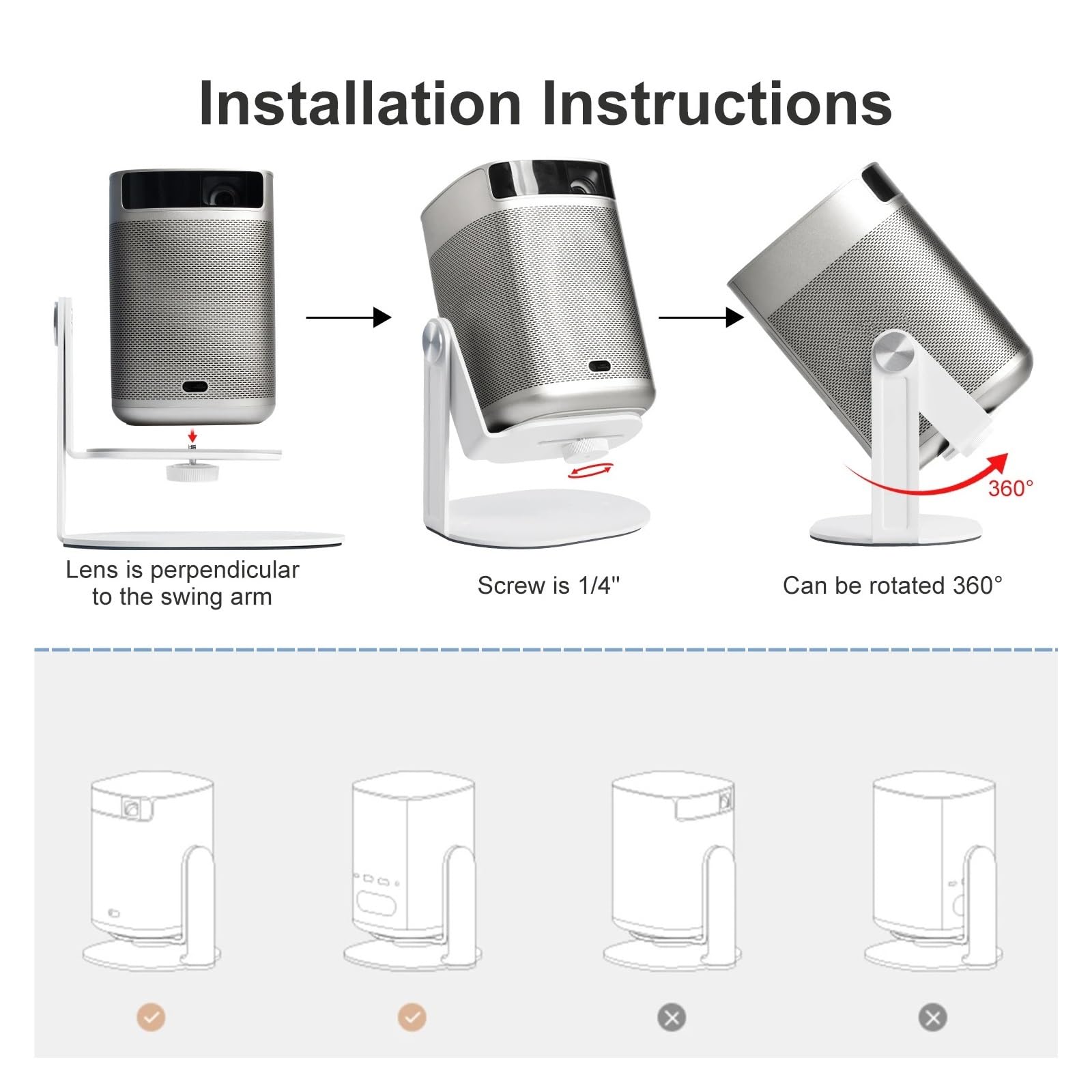 Installation Instructions

360°

Lens is perpendicular to the swing arm

Screw is 1/4"

Can be rotated 360°