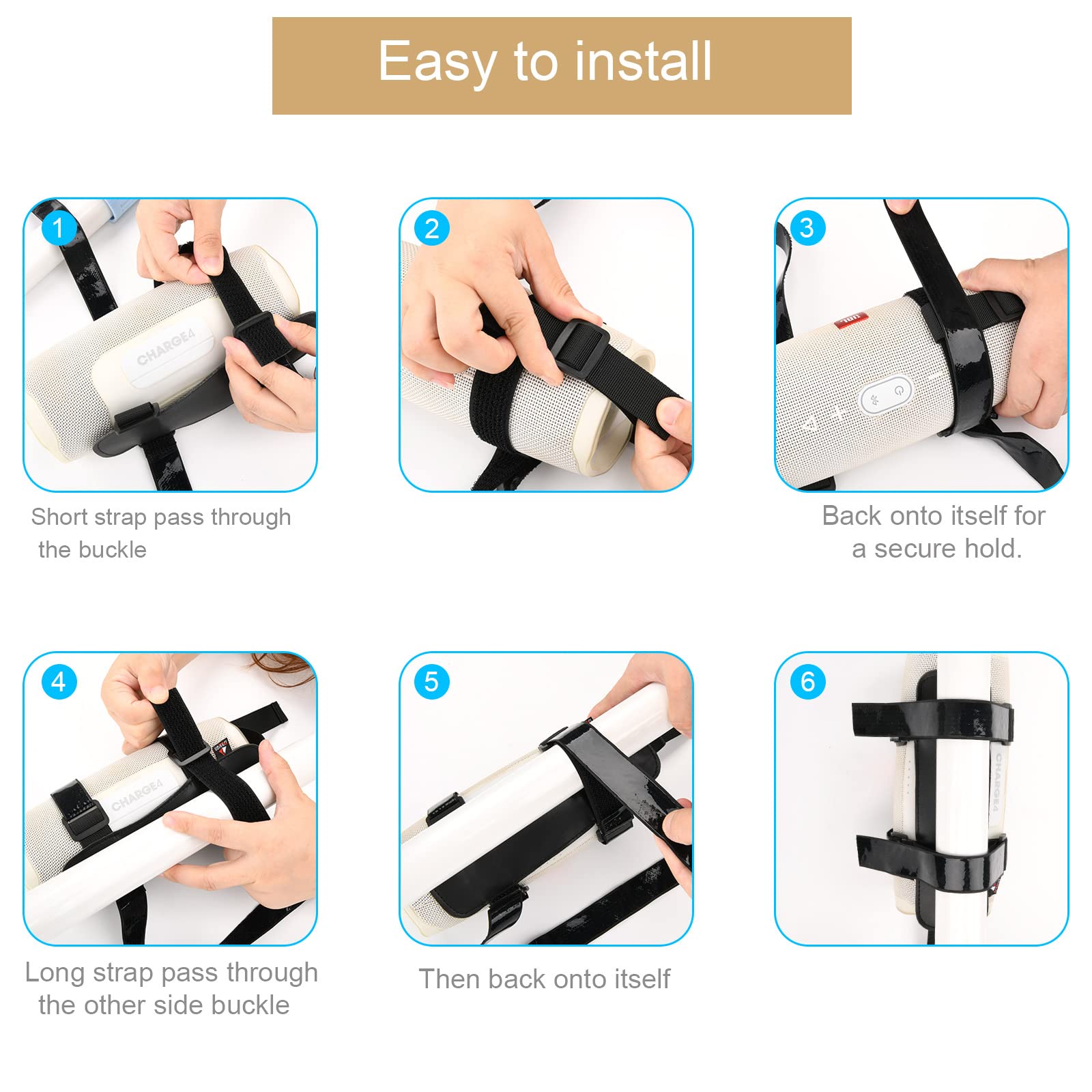 Easy to install

1

CHARGE4

Short strap pass through the buckle

2

3

JBL

Back onto itself for a secure hold.

4

CHARGE4

Long strap pass through the other side buckle

5

Then back onto itself

6

CHARGE4