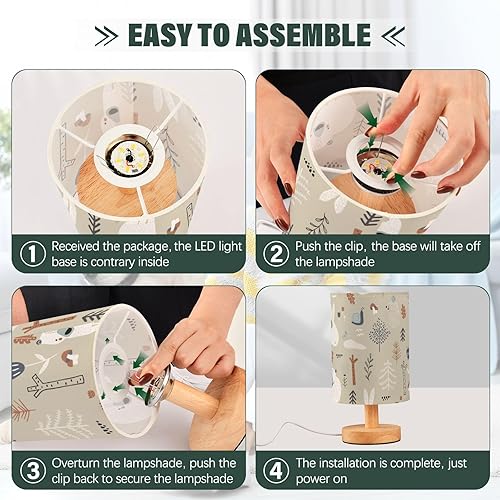 EASY TO ASSEMBLE

① Received the package, the LED light base is contrary inside

② Push the clip, the base will take off the lampshade

③ Overturn the lampshade, push the clip back to secure the lampshade

④ The installation is complete, just power on