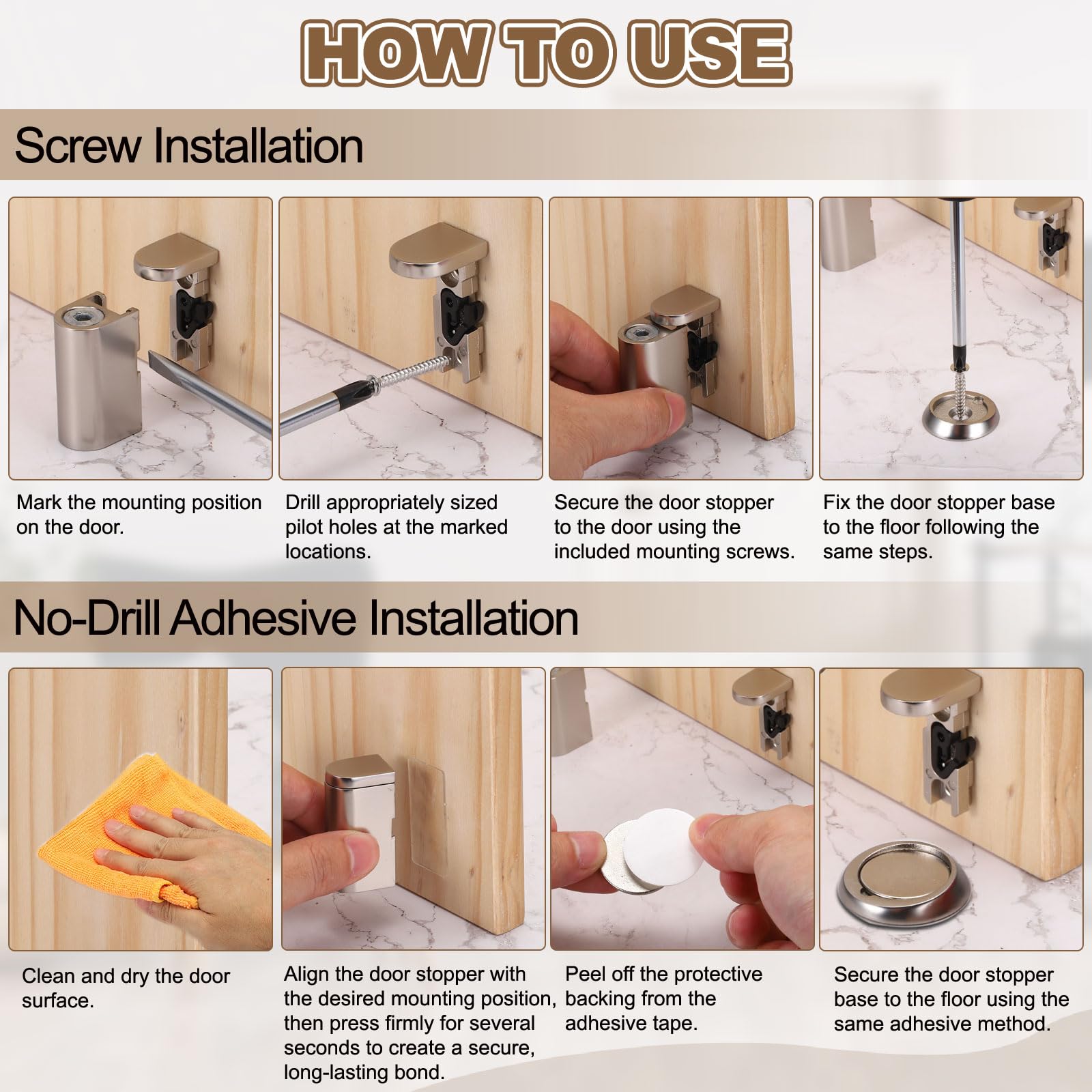 HOW TO USE

Screw Installation

Mark the mounting position on the door.

Drill appropriately sized pilot holes at the marked locations.

Secure the door stopper to the door using the included mounting screws.

Fix the door stopper base to the floor following the same steps.

No-Drill Adhesive Installation

Clean and dry the door surface.

Align the door stopper with the desired mounting position, then press firmly for several seconds to create a secure, long-lasting bond.

Peel off the protective backing from the adhesive tape.

Secure the door stopper base to the floor using the same adhesive method.