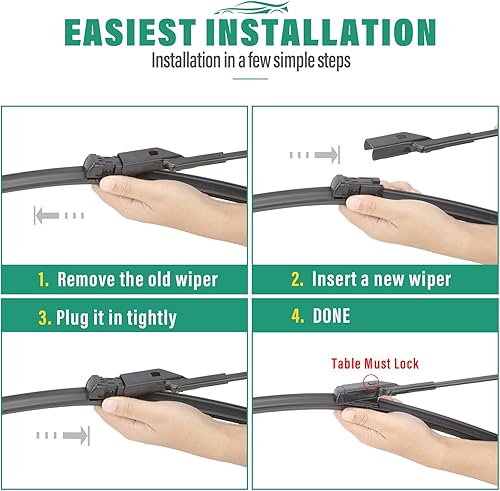 EASIEST INSTALLATION

Installation in a few simple steps

1. Remove the old wiper

2. Insert a new wiper

3. Plug it in tightly

4. DONE

Table Must Lock