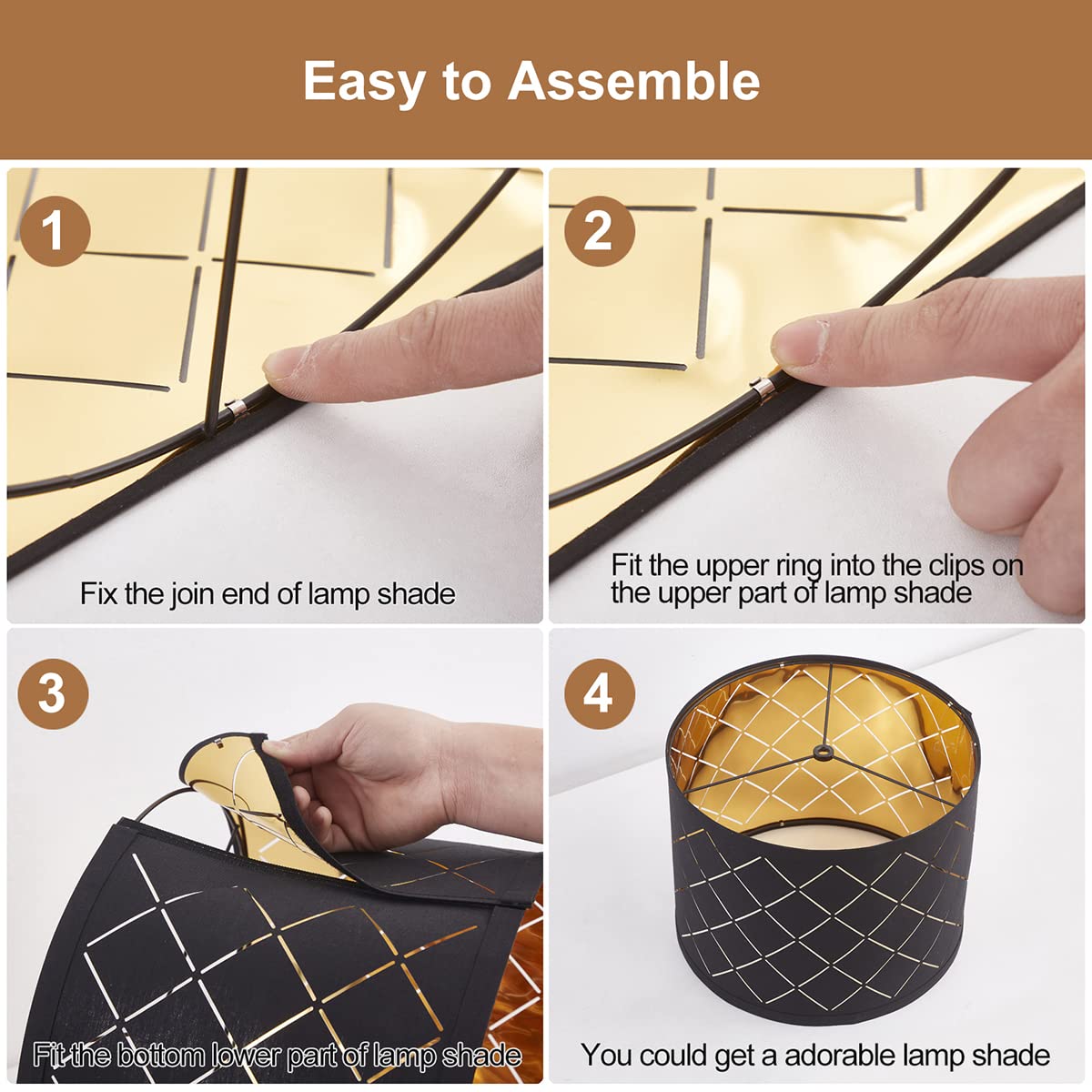 Easy to Assemble

1

Fix the join end of lamp shade

2

Fit the upper ring into the clips on the upper part of lamp shade

3

Fit the bottom lower part of lamp shade

4

You could get a adorable lamp shade