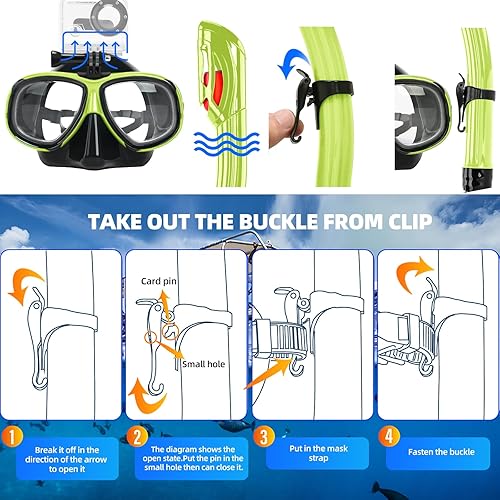 TAKE OUT THE BUCKLE FROM CLIP

Card pin

Small hole

1
Break it off in the direction of the arrow to open it

2
The diagram shows the open state.Put the pin in the small hole then can close it.

3
Put in the mask strap

4
Fasten the buckle