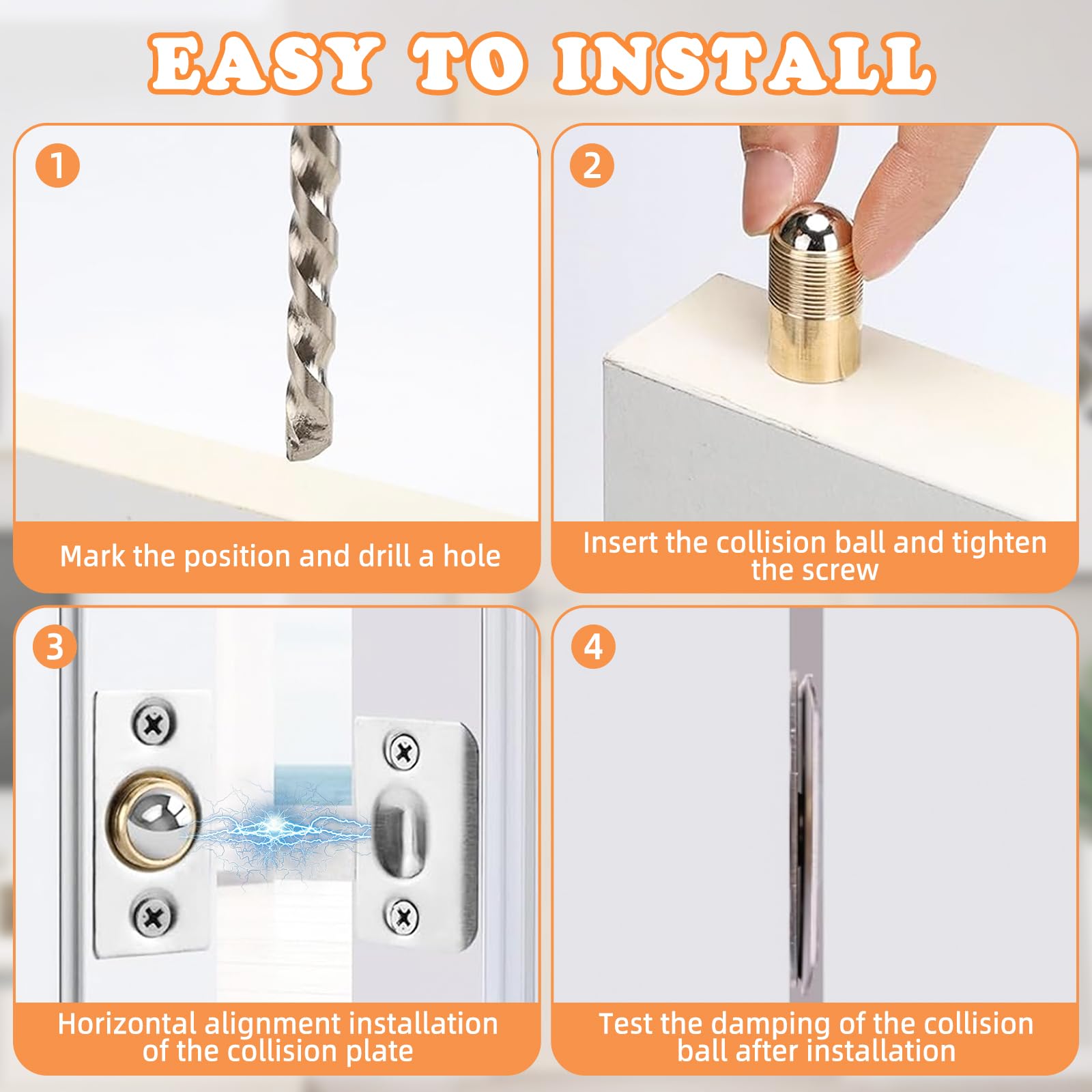 EASY TO INSTALL

1

Mark the position and drill a hole

2

Insert the collision ball and tighten the screw

3

Horizontal alignment installation of the collision plate

4

Test the damping of the collision ball after installation