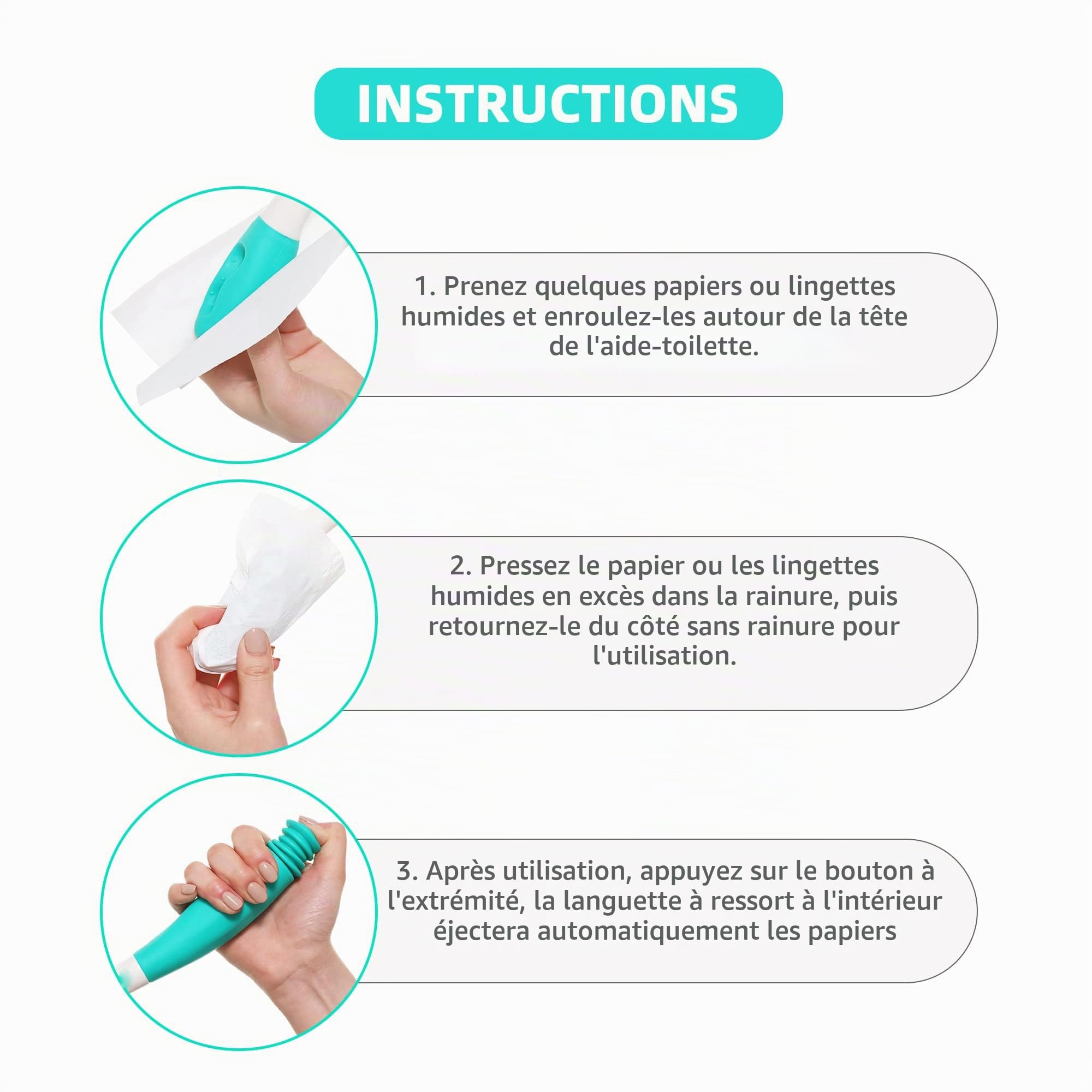 INSTRUCTIONS

1. Prenez quelques papiers ou lingettes humides et enroulez-les autour de la tête de l'aide-toilette.

2. Pressez le papier ou les lingettes humides en excès dans la rainure, puis retournez-le du côté sans rainure pour l'utilisation.

3. Après utilisation, appuyez sur le bouton à l'extrémité, la languette à ressort à l'intérieur éjectera automatiquement les papiers