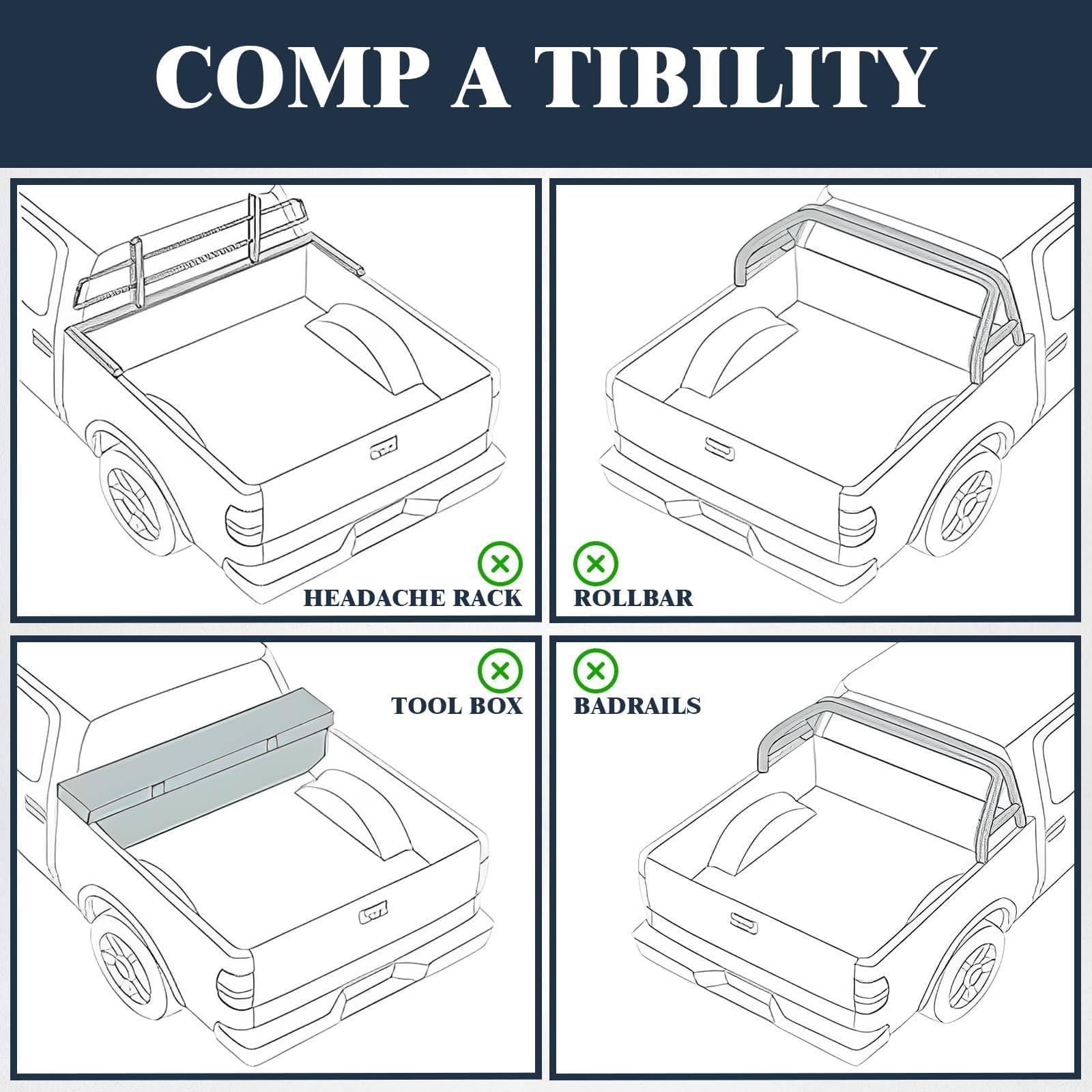 COMP A TIBILITY

HEADACHE RACK

ROLLBAR

TOOL BOX

BADRAILS