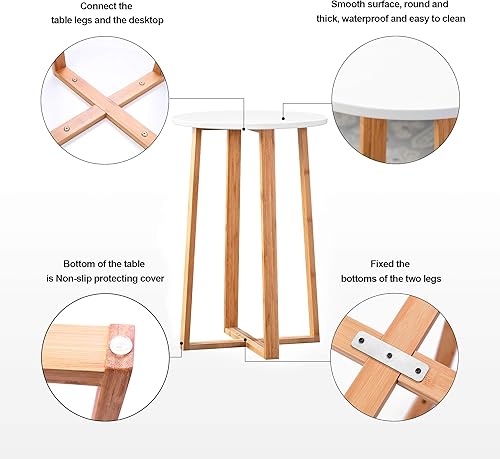 Connect the table legs and the desktop

Smooth surface, round and thick, waterproof and easy to clean

Bottom of the table is Non-slip protecting cover

Fixed the bottoms of the two legs