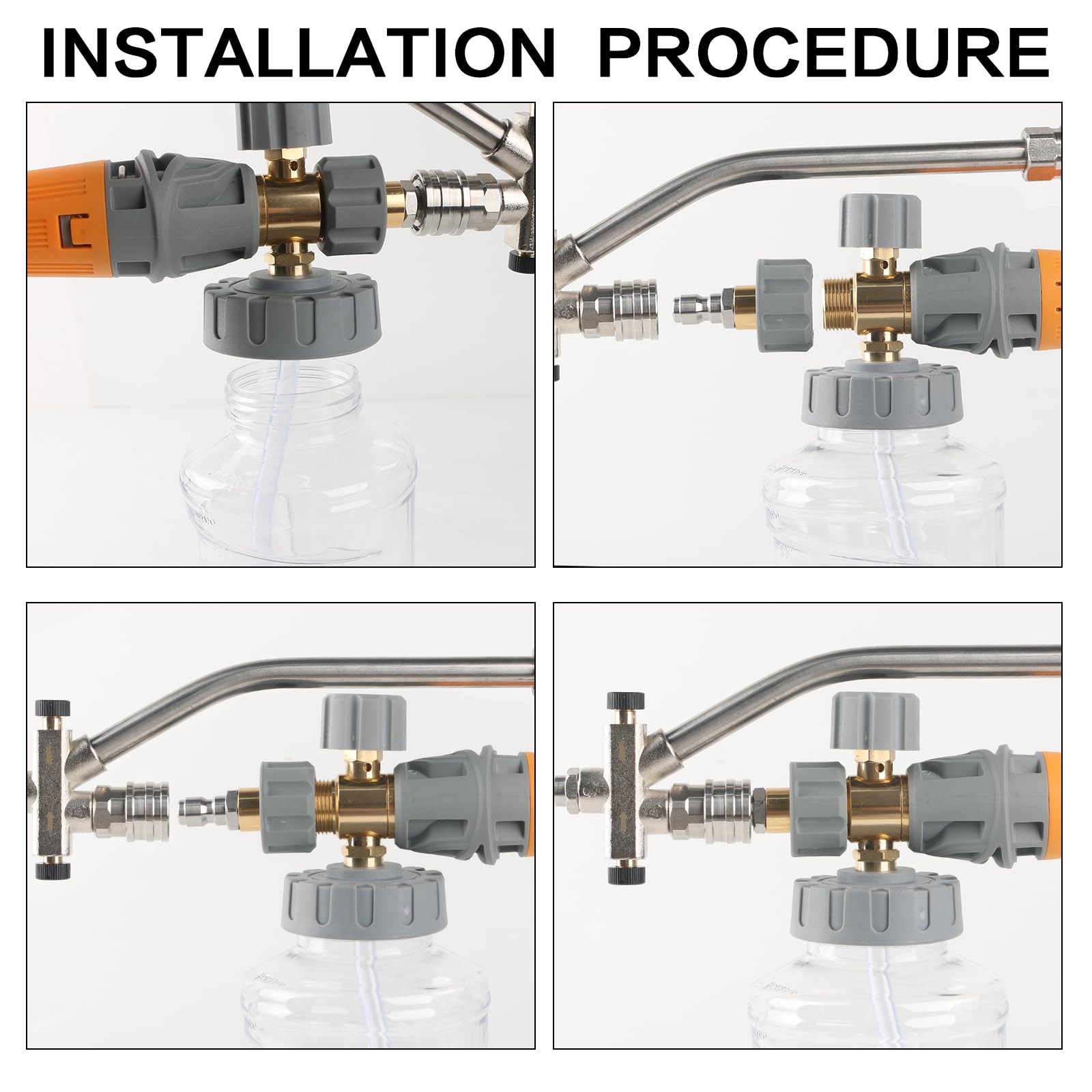 INSTALLATION PROCEDURE