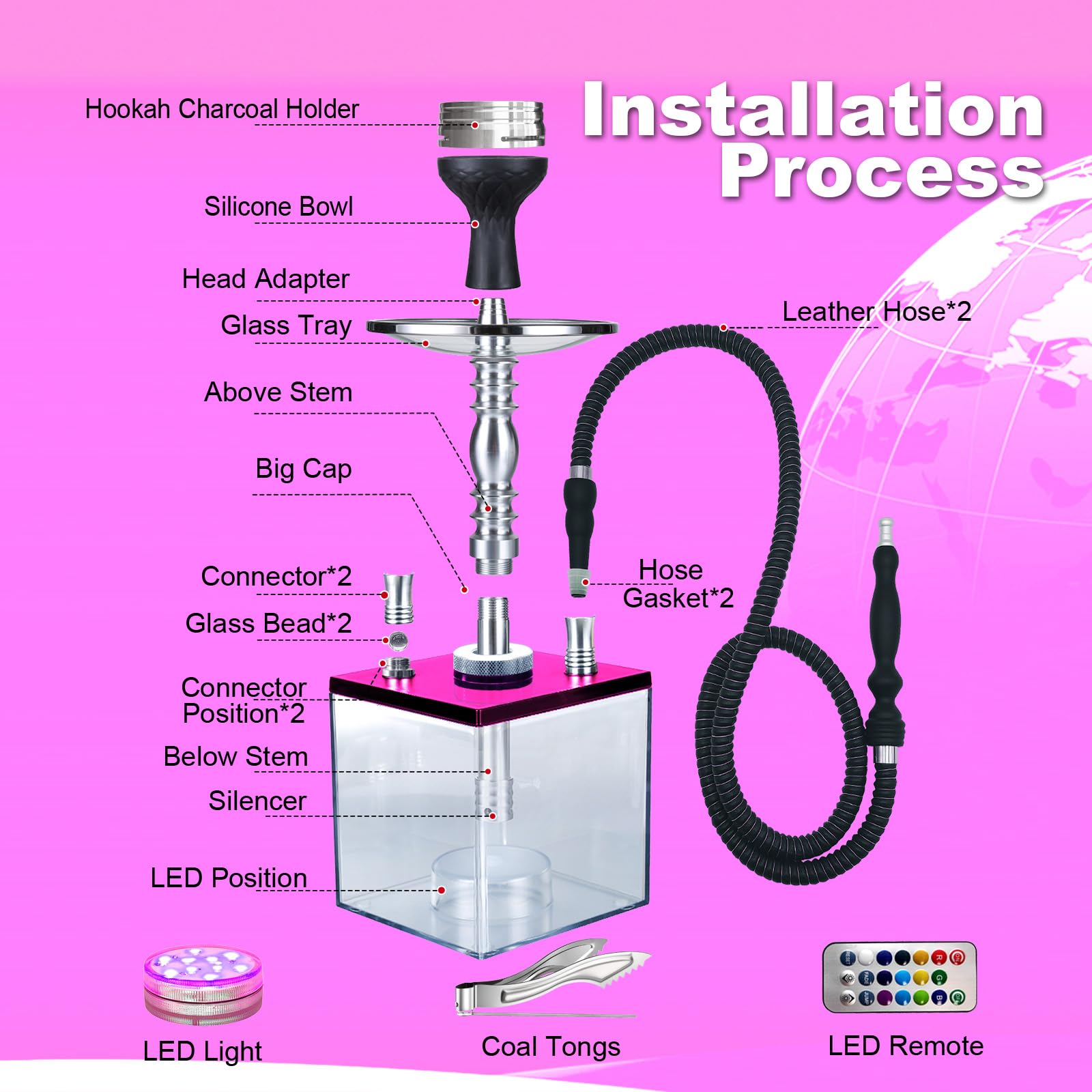 Installation Process

Hookah Charcoal Holder

Silicone Bowl

Head Adapter

Glass Tray

Above Stem

Big Cap

Connector*2

Glass Bead*2

Connector Position*2

Below Stem

Silencer

LED Position

Leather Hose*2

Hose Gasket*2

LED Light

Coal Tongs

LED Remote