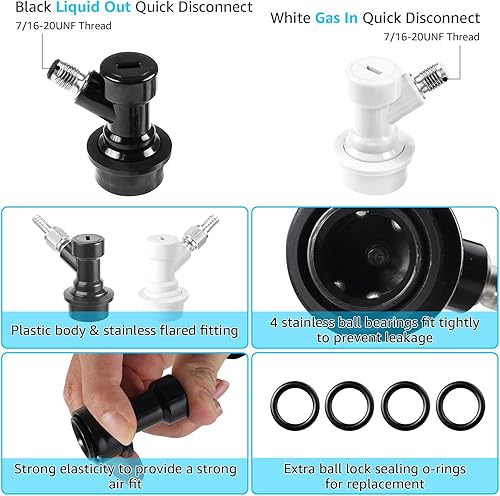 Black Liquid Out Quick Disconnect
7/16-20UNF Thread

White Gas In Quick Disconnect
7/16-20UNF Thread

Plastic body & stainless flared fitting

4 stainless ball bearings fit tightly to prevent leakage

Strong elasticity to provide a strong air fit

Extra ball lock sealing o-rings for replacement